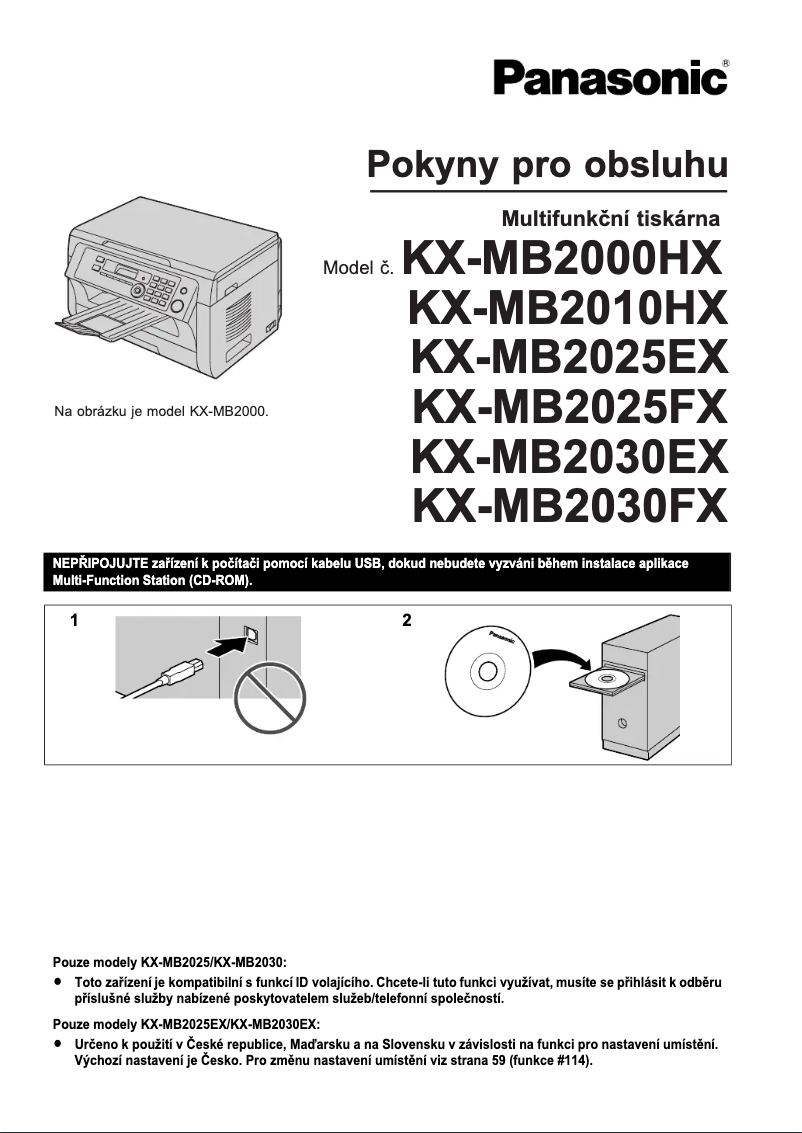 Panasonic®

Pokyny pro obsluhu

Multifunkční tiskárna

Model č. KX-MB2000HX
KX-MB2010HX
KX-MB2025EX
KX-MB2025FX
KX-MB2030EX
KX-MB2030FX

Na obrázku je model KX-MB2000.

NEPŘIPOJUJTE zařízení k počítači pomocí kabelu USB, dokud nebudete vyzváni během instalace aplikace Multi-Function Station (CD-ROM).

1

2

Panasonic

Pouze modely KX-MB2025/KX-MB2030:
● Toto zařízení je kompatibilní s funkcí ID volajícího. Chcete-li tuto funkci využívat, musíte se přihlásit k odběru příslušné služby nabízené poskytovatelem služeb/telefonní společností.

Pouze modely KX-MB2025EX/KX-MB2030EX:
● Určeno k použití v České republice, Maďarsku a na Slovensku v závislosti na funkci pro nastavení umístění. Výchozí nastavení je Česko. Pro změnu nastavení umístění viz strana 59 (funkce #114).