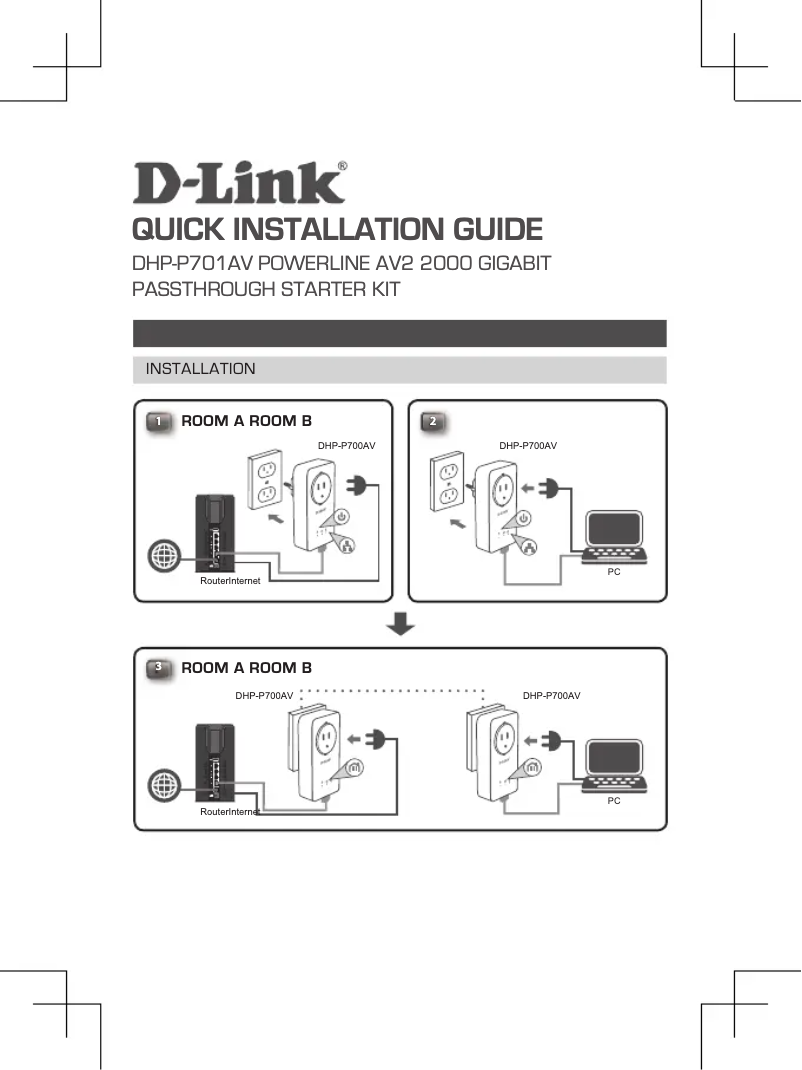 D-Link®

QUICK INSTALLATION GUIDE

DHP-P701AV POWERLINE AV2 2000 GIGABIT PASSTHROUGH STARTER KIT

INSTALLATION

1 ROOM A ROOM B

DHP-P700AV

RouterInternet

2

DHP-P700AV

PC

3 ROOM A ROOM B

DHP-P700AV

DHP-P700AV

RouterInternet

PC