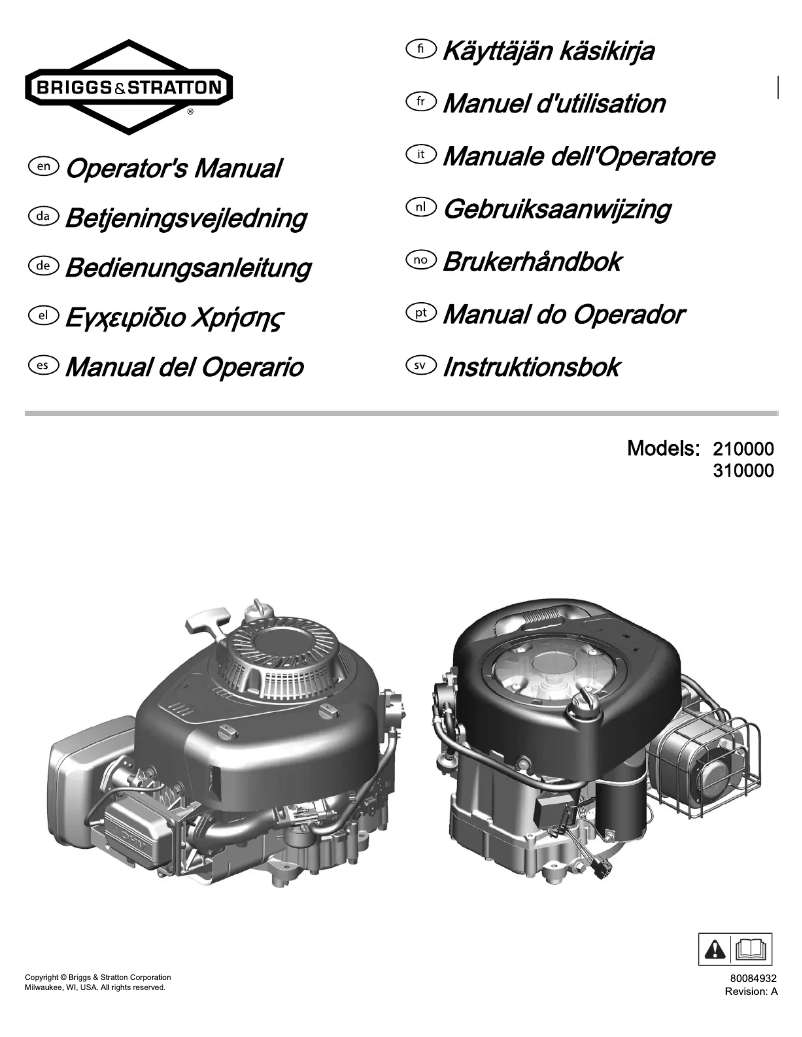 BRIGGS&STRATTON
®

en Operator's Manual
da Betjeningsvejledning
de Bedienungsanleitung
el Εγχειρίδιο Χρήσης
es Manual del Operario

fi Käyttäjän käsikirja
fr Manuel d'utilisation
it Manuale dell'Operatore
nl Gebruiksaanwijzing
no Brukerhåndbok
pt Manual do Operador
sv Instruktionsbok

Models: 210000
310000

Copyright © Briggs & Stratton Corporation
Milwaukee, WI, USA. All rights reserved.

80084932
Revision: A