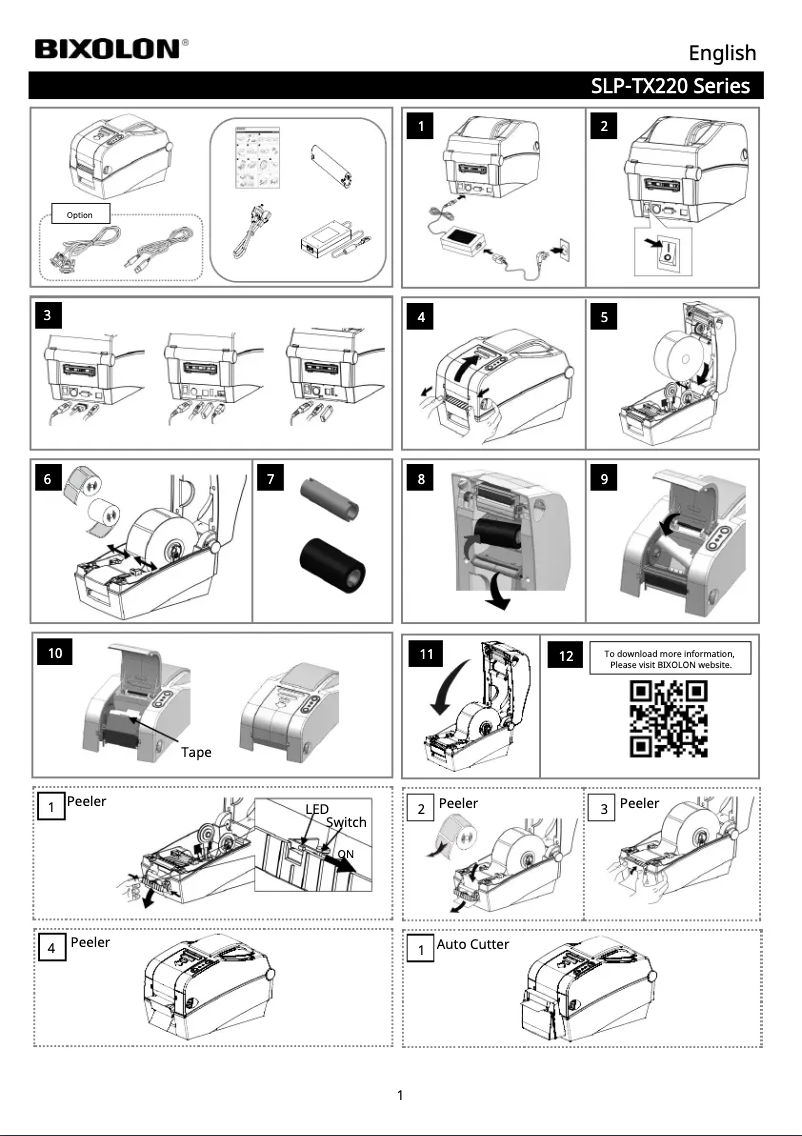 BIXOLON®

English

SLP-TX220 Series

Option

1

2

3

4

5

6

7

8

9

10

Tape

11

12

To download more information, Please visit BIXOLON website.

1 Peeler

LED

Switch

ON

2 Peeler

3 Peeler

4 Peeler

1 Auto Cutter

1