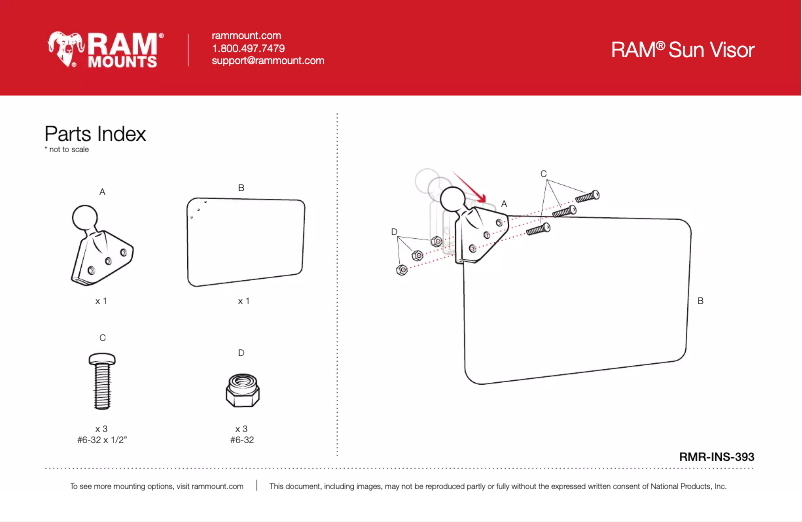 RAM® MOUNTS

rammount.com
1.800.497.7479
support@rammount.com

RAM® Sun Visor

Parts Index
* not to scale

A

x 1

B

x 1

C

x 3
#6-32 x 1/2"

D

x 3
#6-32

C

A

D

B

RMR-INS-393

To see more mounting options, visit rammount.com | This document, including images, may not be reproduced partly or fully without the expressed written consent of National Products, Inc.