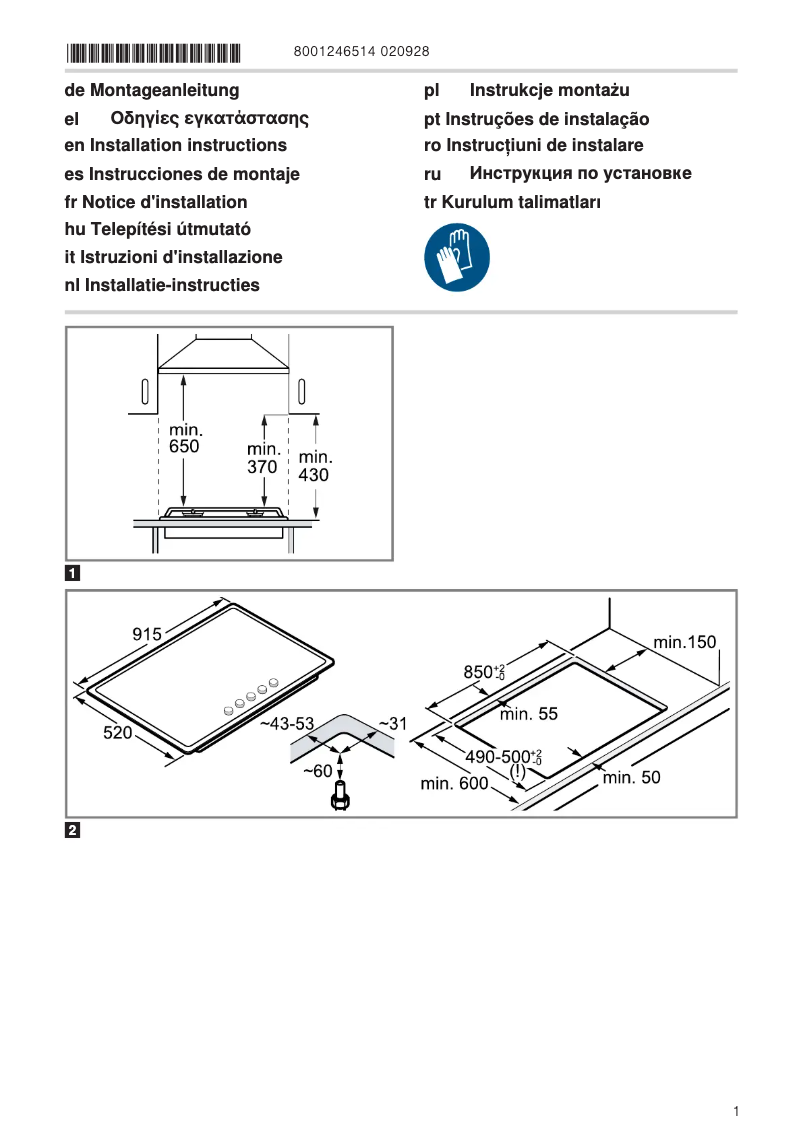 8001246514 020928

de Montageanleitung
el Οδηγίες εγκατάστασης
en Installation instructions
es Instrucciones de montaje
fr Notice d'installation
hu Telepítési útmutató
it Istruzioni d'installazione
nl Installatie-instructies

pl Instrukcje montażu
pt Instruções de instalação
ro Instrucțiuni de instalare
ru Инструкция по установке
tr Kurulum talimatları

min. 650
min. 370
min. 430

1

915
520
~43-53
~31
~60
$850^{+2}_{-0}$
min.150
min. 55
$490\text{-}500^{+2}_{-0}$
(!)
min. 600
min. 50

2

1