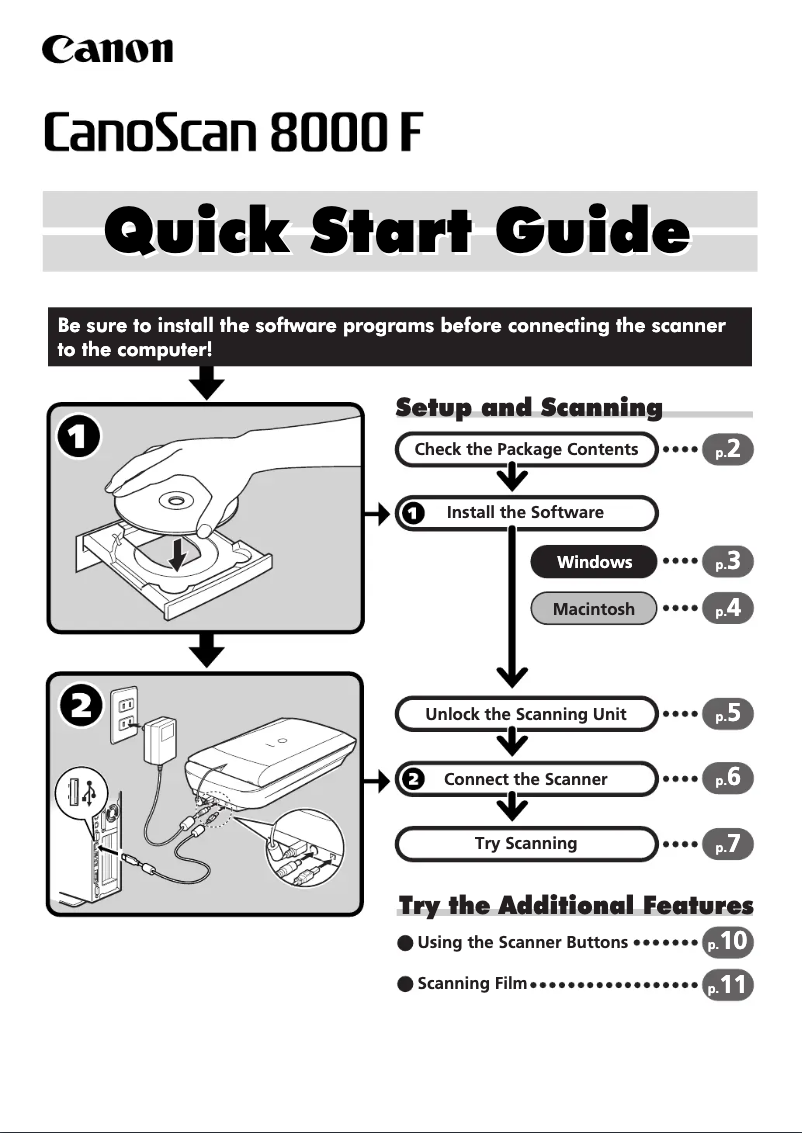 Canon

CanoScan 8000 F

Quick Start Guide

Be sure to install the software programs before connecting the scanner to the computer!

1

2

Setup and Scanning

Check the Package Contents •••• p.2

1 Install the Software

Windows •••• p.3

Macintosh •••• p.4

Unlock the Scanning Unit •••• p.5

2 Connect the Scanner •••• p.6

Try Scanning •••• p.7

Try the Additional Features

● Using the Scanner Buttons ••••••• p.10

● Scanning Film •••••••••••••••• p.11