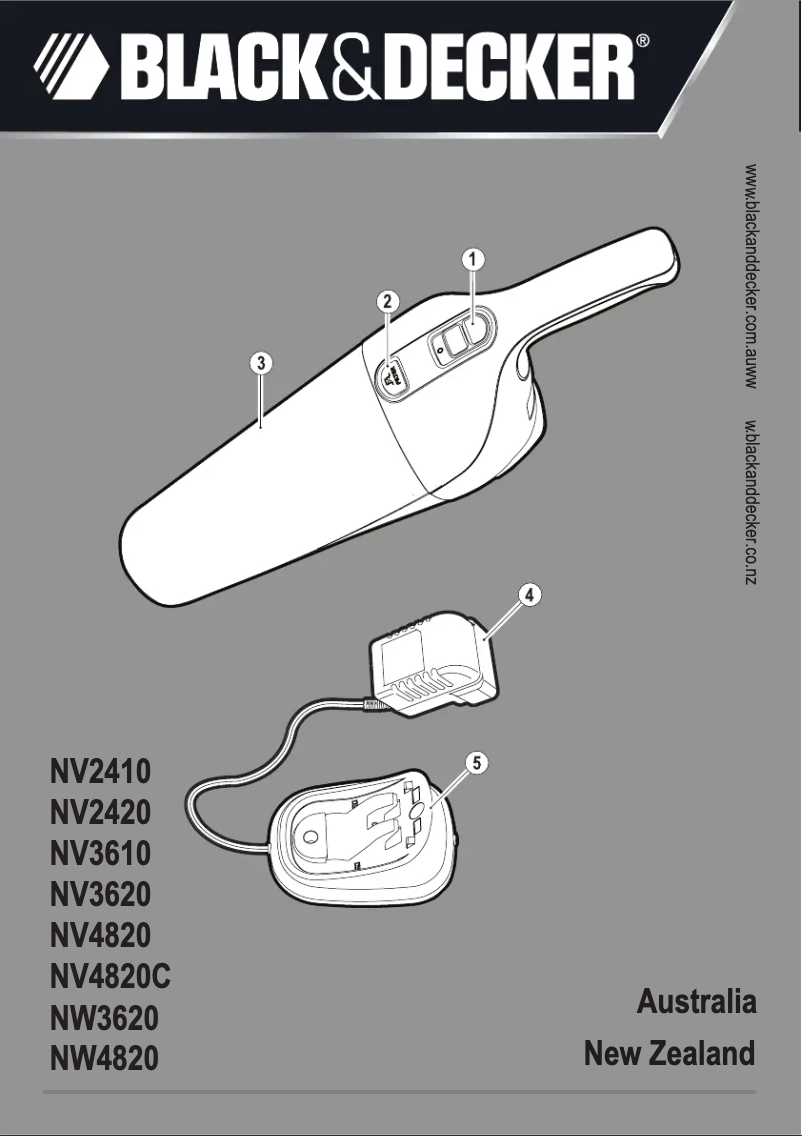 BLACK&DECKER®

www.blackanddecker.com.auww w.blackanddecker.co.nz

1
2
3
4
5

NV2410
NV2420
NV3610
NV3620
NV4820
NV4820C
NW3620
NW4820

Australia
New Zealand