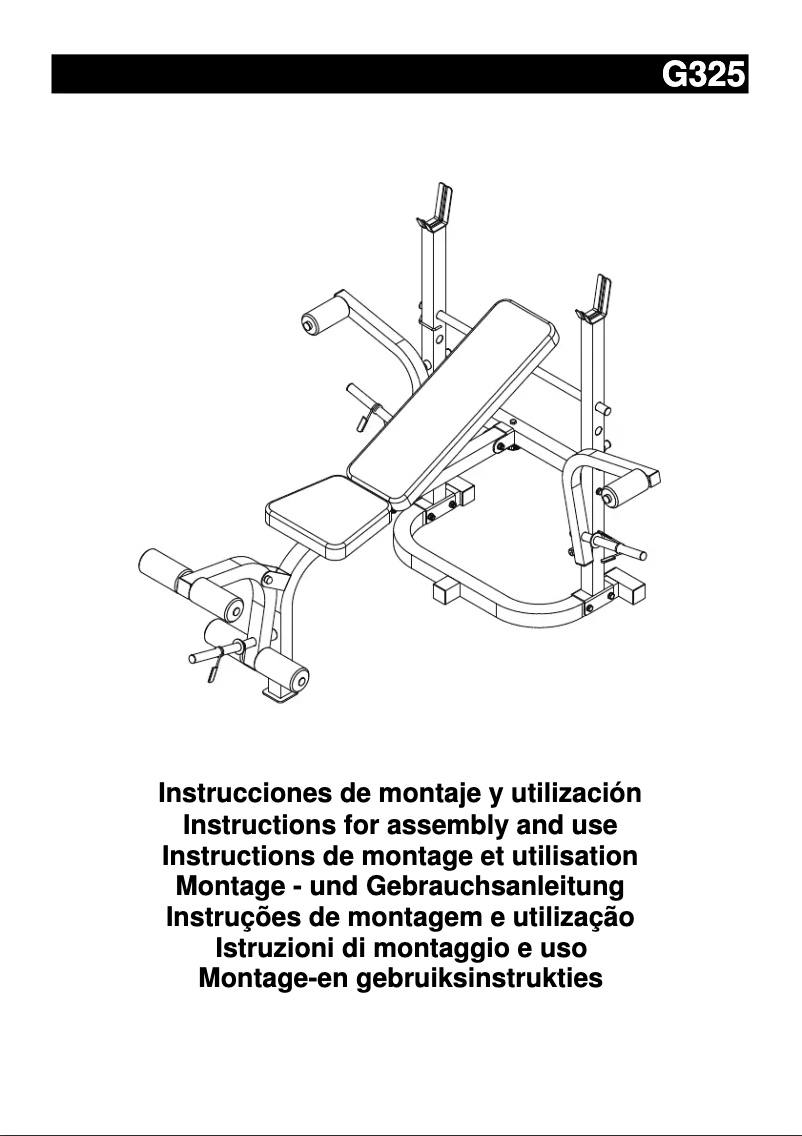 G325

Instrucciones de montaje y utilización
Instructions for assembly and use
Instructions de montage et utilisation
Montage - und Gebrauchsanleitung
Instruções de montagem e utilização
Istruzioni di montaggio e uso
Montage-en gebruiksinstrukties