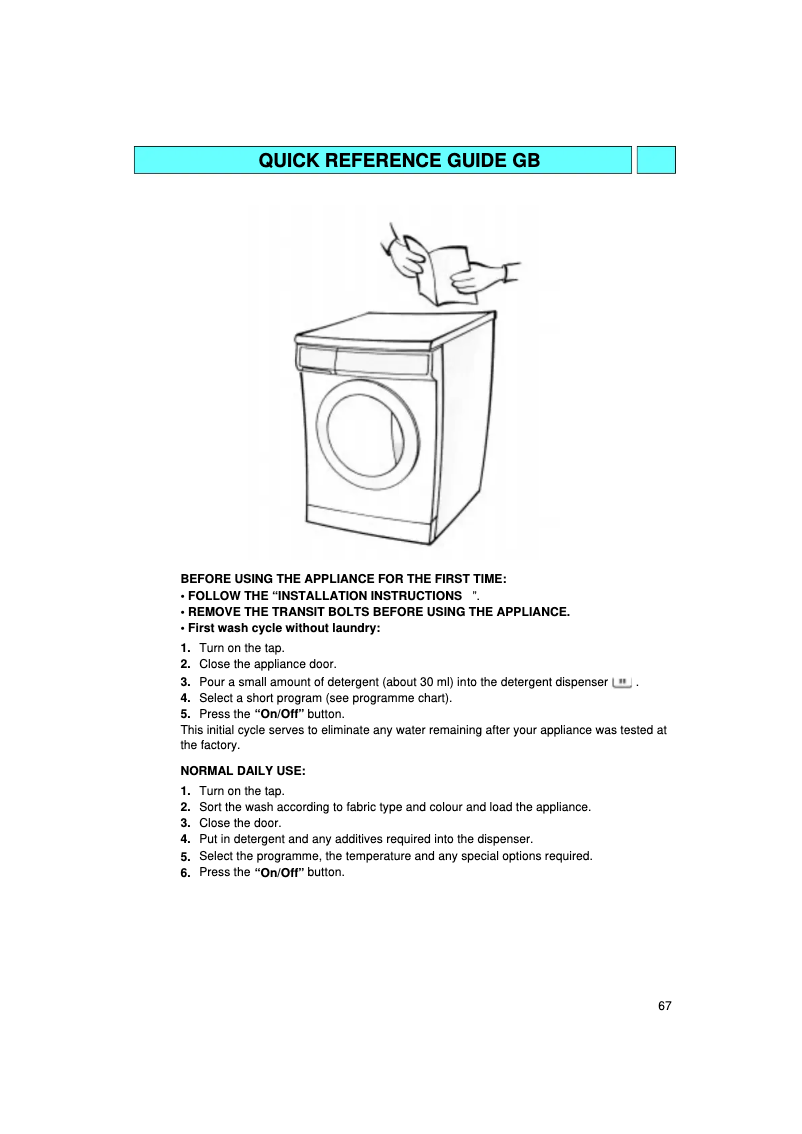 QUICK REFERENCE GUIDE GB

BEFORE USING THE APPLIANCE FOR THE FIRST TIME:
• FOLLOW THE “INSTALLATION INSTRUCTIONS ”.
• REMOVE THE TRANSIT BOLTS BEFORE USING THE APPLIANCE.
• First wash cycle without laundry:

1. Turn on the tap.
2. Close the appliance door.
3. Pour a small amount of detergent (about 30 ml) into the detergent dispenser .
4. Select a short program (see programme chart).
5. Press the “On/Off” button.
This initial cycle serves to eliminate any water remaining after your appliance was tested at the factory.

NORMAL DAILY USE:
1. Turn on the tap.
2. Sort the wash according to fabric type and colour and load the appliance.
3. Close the door.
4. Put in detergent and any additives required into the dispenser.
5. Select the programme, the temperature and any special options required.
6. Press the “On/Off” button.

67