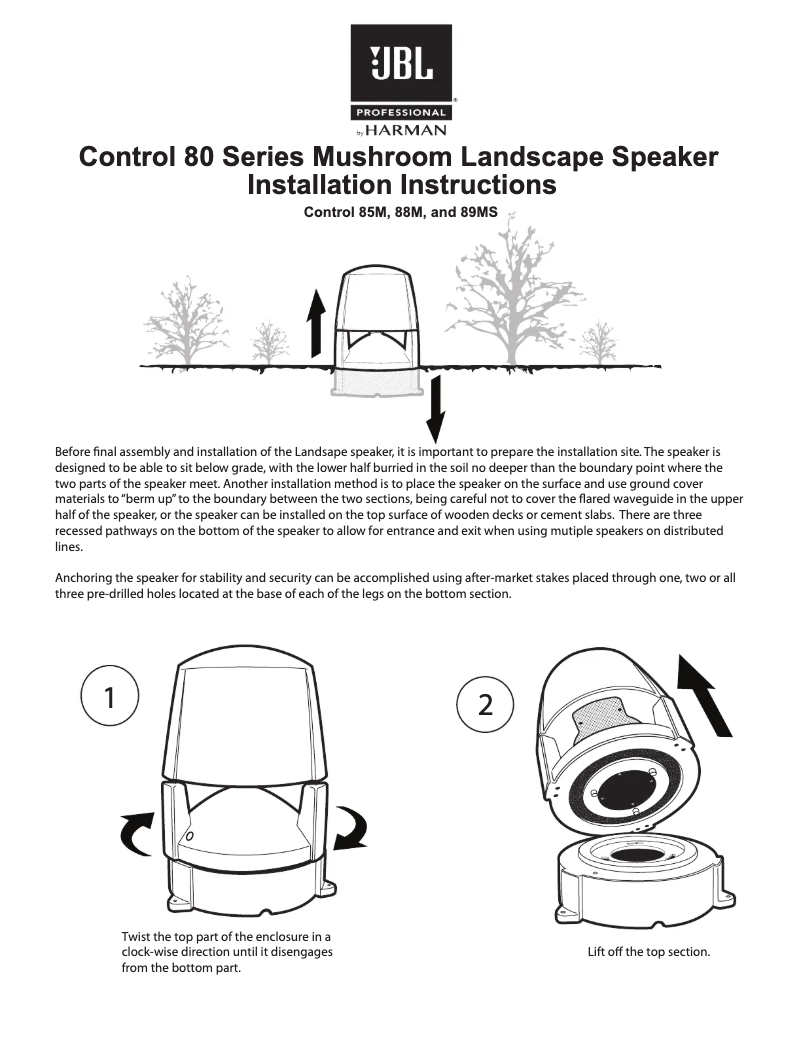 JBL
PROFESSIONAL
by HARMAN

Control 80 Series Mushroom Landscape Speaker Installation Instructions

Control 85M, 88M, and 89MS

Before final assembly and installation of the Landsape speaker, it is important to prepare the installation site. The speaker is designed to be able to sit below grade, with the lower half burried in the soil no deeper than the boundary point where the two parts of the speaker meet. Another installation method is to place the speaker on the surface and use ground cover materials to "berm up" to the boundary between the two sections, being careful not to cover the flared waveguide in the upper half of the speaker, or the speaker can be installed on the top surface of wooden decks or cement slabs. There are three recessed pathways on the bottom of the speaker to allow for entrance and exit when using mutiple speakers on distributed lines.

Anchoring the speaker for stability and security can be accomplished using after-market stakes placed through one, two or all three pre-drilled holes located at the base of each of the legs on the bottom section.

1

Twist the top part of the enclosure in a clock-wise direction until it disengages from the bottom part.

2

Lift off the top section.