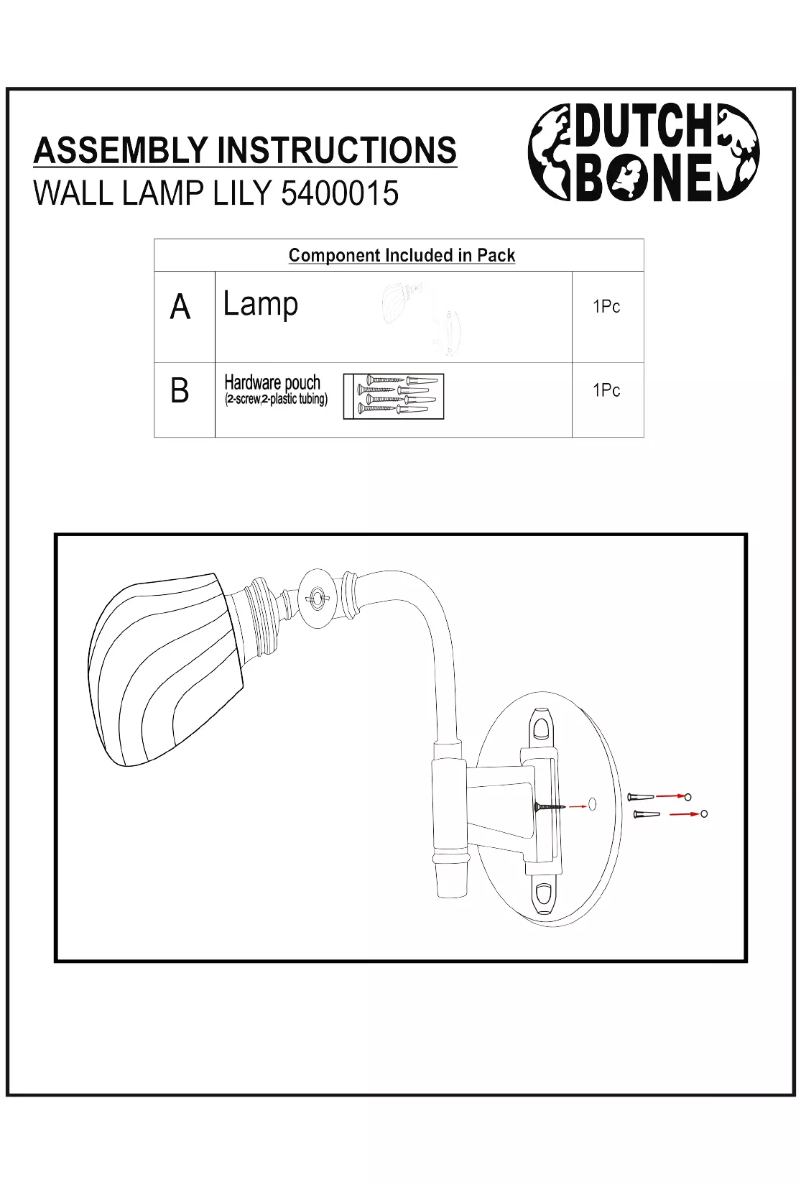 ASSEMBLY INSTRUCTIONS
WALL LAMP LILY 5400015

DUTCH BONE

| Component Included in Pack | | |
|---|---|---|
| A | Lamp | 1Pc |
| B | Hardware pouch (2-screw,2-plastic tubing) | 1Pc |