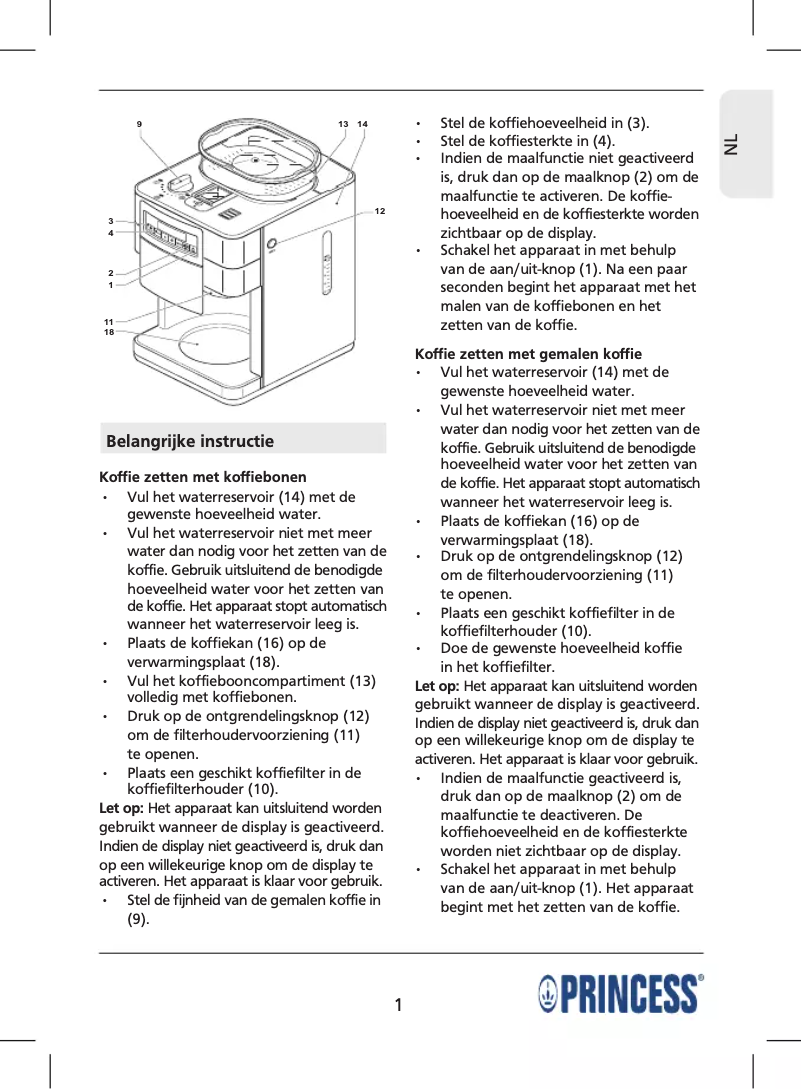 9
13 14
12
3
4
2
1
11
18

Belangrijke instructie

Koffie zetten met koffiebonen
• Vul het waterreservoir (14) met de gewenste hoeveelheid water.
• Vul het waterreservoir niet met meer water dan nodig voor het zetten van de koffie. Gebruik uitsluitend de benodigde hoeveelheid water voor het zetten van de koffie. Het apparaat stopt automatisch wanneer het waterreservoir leeg is.
• Plaats de koffiekan (16) op de verwarmingsplaat (18).
• Vul het koffiebooncompartiment (13) volledig met koffiebonen.
• Druk op de ontgrendelingsknop (12) om de filterhoudervoorziening (11) te openen.
• Plaats een geschikt koffiefilter in de koffiefilterhouder (10).
Let op: Het apparaat kan uitsluitend worden gebruikt wanneer de display is geactiveerd. Indien de display niet geactiveerd is, druk dan op een willekeurige knop om de display te activeren. Het apparaat is klaar voor gebruik.
• Stel de fijnheid van de gemalen koffie in (9).
• Stel de koffiehoeveelheid in (3).
• Stel de koffiesterkte in (4).
• Indien de maalfunctie niet geactiveerd is, druk dan op de maalknop (2) om de maalfunctie te activeren. De koffiehoeveelheid en de koffiesterkte worden zichtbaar op de display.
• Schakel het apparaat in met behulp van de aan/uit-knop (1). Na een paar seconden begint het apparaat met het malen van de koffiebonen en het zetten van de koffie.

Koffie zetten met gemalen koffie
• Vul het waterreservoir (14) met de gewenste hoeveelheid water.
• Vul het waterreservoir niet met meer water dan nodig voor het zetten van de koffie. Gebruik uitsluitend de benodigde hoeveelheid water voor het zetten van de koffie. Het apparaat stopt automatisch wanneer het waterreservoir leeg is.
• Plaats de koffiekan (16) op de verwarmingsplaat (18).
• Druk op de ontgrendelingsknop (12) om de filterhoudervoorziening (11) te openen.
• Plaats een geschikt koffiefilter in de koffiefilterhouder (10).
• Doe de gewenste hoeveelheid koffie in het koffiefilter.
Let op: Het apparaat kan uitsluitend worden gebruikt wanneer de display is geactiveerd. Indien de display niet geactiveerd is, druk dan op een willekeurige knop om de display te activeren. Het apparaat is klaar voor gebruik.
• Indien de maalfunctie geactiveerd is, druk dan op de maalknop (2) om de maalfunctie te deactiveren. De koffiehoeveelheid en de koffiesterkte worden niet zichtbaar op de display.
• Schakel het apparaat in met behulp van de aan/uit-knop (1). Het apparaat begint met het zetten van de koffie.

NL

1

PRINCESS®