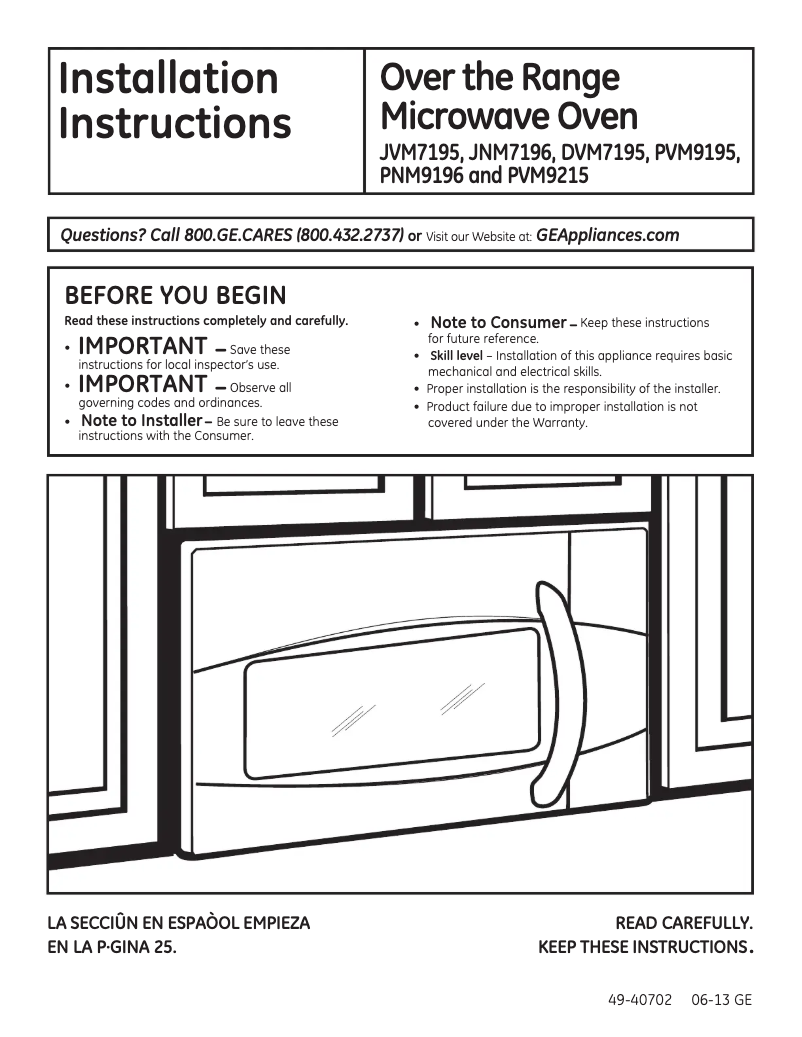 Installation Instructions

Over the Range Microwave Oven

JVM7195, JNM7196, DVM7195, PVM9195, PNM9196 and PVM9215

Questions? Call 800.GE.CARES (800.432.2737) or Visit our Website at: GEAppliances.com

BEFORE YOU BEGIN

Read these instructions completely and carefully.

• IMPORTANT – Save these instructions for local inspector's use.

• IMPORTANT – Observe all governing codes and ordinances.

• Note to Installer – Be sure to leave these instructions with the Consumer.

• Note to Consumer – Keep these instructions for future reference.

• Skill level – Installation of this appliance requires basic mechanical and electrical skills.

• Proper installation is the responsibility of the installer.

• Product failure due to improper installation is not covered under the Warranty.

LA SECCIÛN EN ESPAÒOL EMPIEZA EN LA P·GINA 25.

READ CAREFULLY. KEEP THESE INSTRUCTIONS.

49-40702 06-13 GE