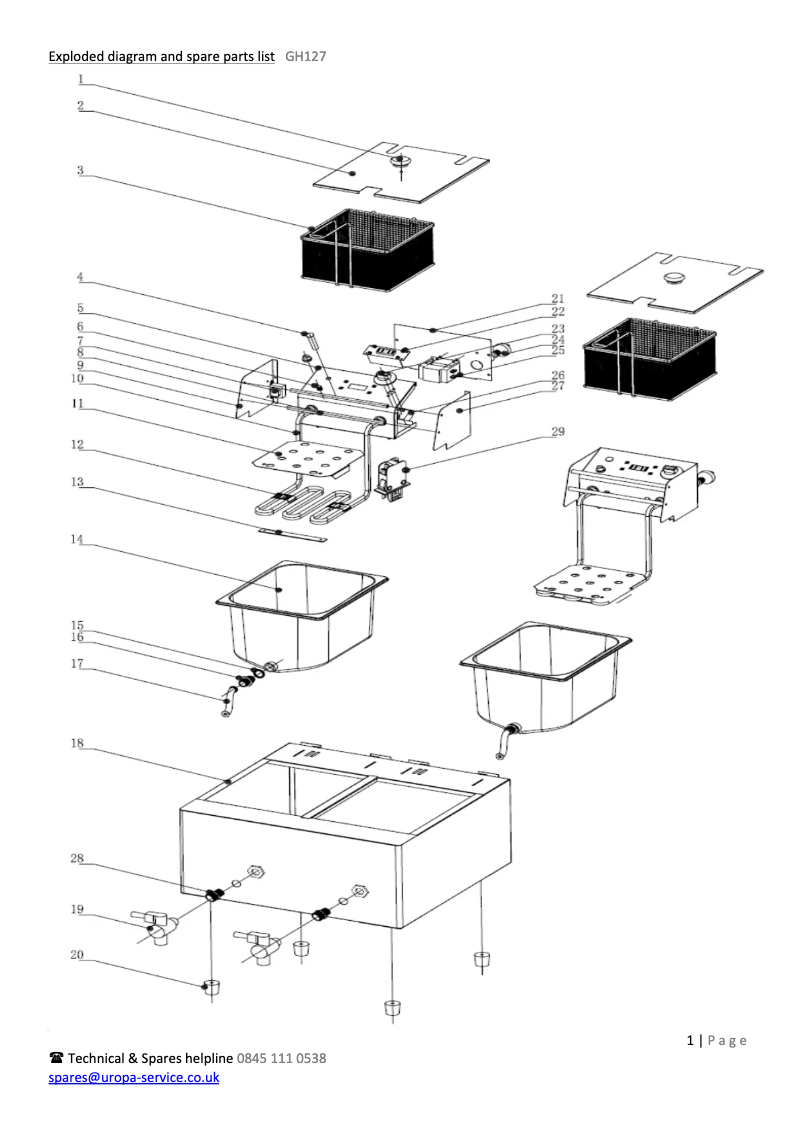 Exploded diagram and spare parts list GH127

1
2
3
4
5
6
7
8
9
10
11
12
13
14
15
16
17
18
28
19
20
21
22
23
24
25
26
27
29

1 | Page

☎ Technical & Spares helpline 0845 111 0538
spares@uropa-service.co.uk