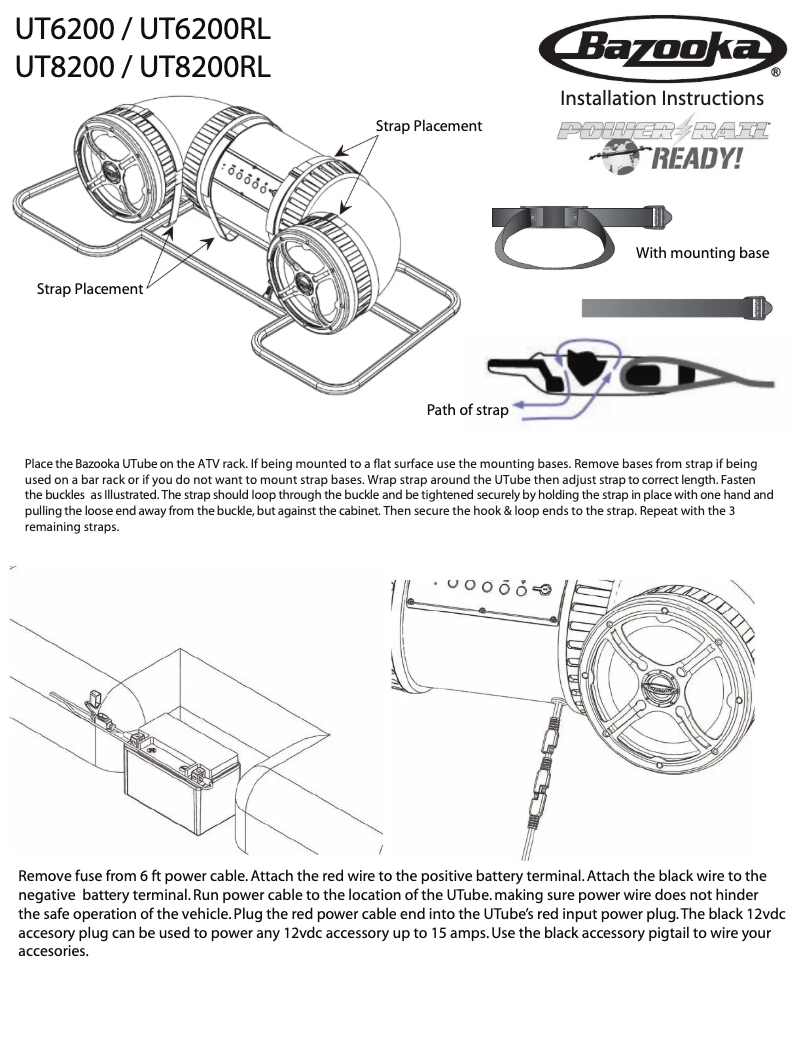 UT6200 / UT6200RL
UT8200 / UT8200RL

Bazooka®

Installation Instructions

POWER RAIL READY!

Strap Placement

Strap Placement

With mounting base

Path of strap

Place the Bazooka UTube on the ATV rack. If being mounted to a flat surface use the mounting bases. Remove bases from strap if being used on a bar rack or if you do not want to mount strap bases. Wrap strap around the UTube then adjust strap to correct length. Fasten the buckles as Illustrated. The strap should loop through the buckle and be tightened securely by holding the strap in place with one hand and pulling the loose end away from the buckle, but against the cabinet. Then secure the hook & loop ends to the strap. Repeat with the 3 remaining straps.

Remove fuse from 6 ft power cable. Attach the red wire to the positive battery terminal. Attach the black wire to the negative battery terminal. Run power cable to the location of the UTube. making sure power wire does not hinder the safe operation of the vehicle. Plug the red power cable end into the UTube's red input power plug. The black 12vdc accesory plug can be used to power any 12vdc accessory up to 15 amps. Use the black accessory pigtail to wire your accesories.