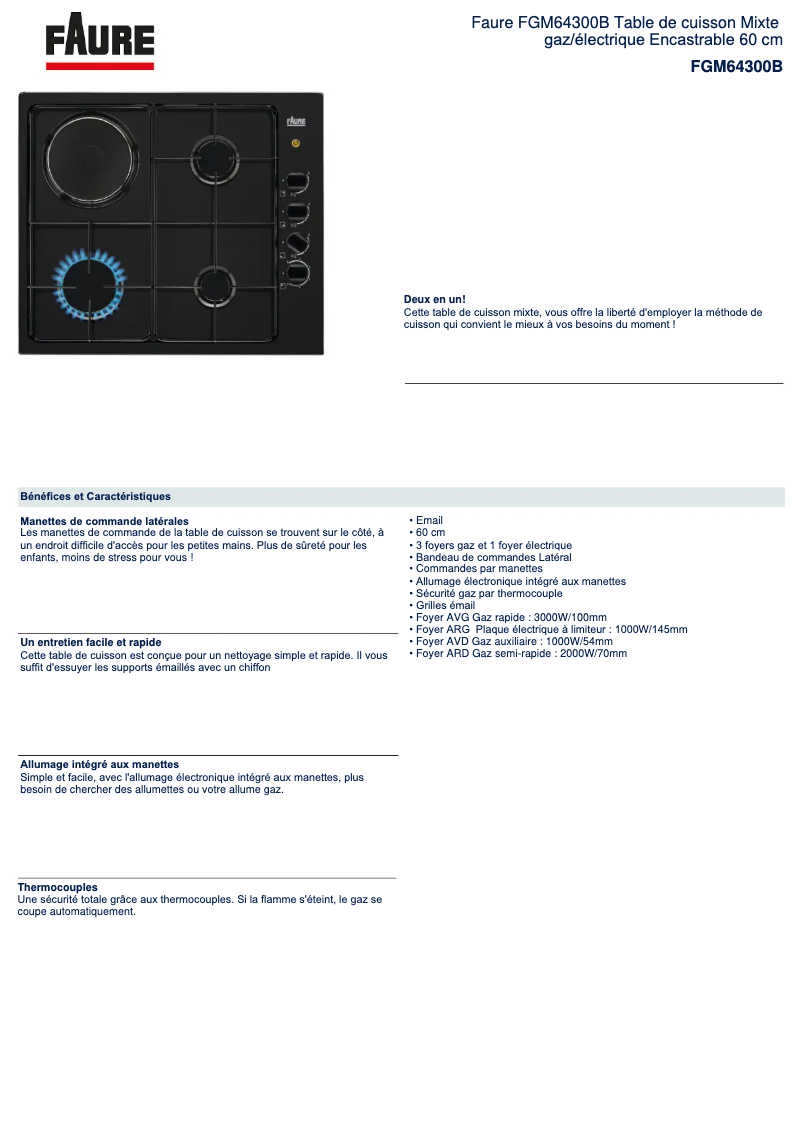 FAURE

Faure FGM64300B Table de cuisson Mixte gaz/électrique Encastrable 60 cm
FGM64300B

FAURE

Deux en un!
Cette table de cuisson mixte, vous offre la liberté d'employer la méthode de cuisson qui convient le mieux à vos besoins du moment !

Bénéfices et Caractéristiques

Manettes de commande latérales
Les manettes de commande de la table de cuisson se trouvent sur le côté, à un endroit difficile d'accès pour les petites mains. Plus de sûreté pour les enfants, moins de stress pour vous !

Un entretien facile et rapide
Cette table de cuisson est conçue pour un nettoyage simple et rapide. Il vous suffit d'essuyer les supports émaillés avec un chiffon

Allumage intégré aux manettes
Simple et facile, avec l'allumage électronique intégré aux manettes, plus besoin de chercher des allumettes ou votre allume gaz.

Thermocouples
Une sécurité totale grâce aux thermocouples. Si la flamme s'éteint, le gaz se coupe automatiquement.

• Email
• 60 cm
• 3 foyers gaz et 1 foyer électrique
• Bandeau de commandes Latéral
• Commandes par manettes
• Allumage électronique intégré aux manettes
• Sécurité gaz par thermocouple
• Grilles émail
• Foyer AVG Gaz rapide : 3000W/100mm
• Foyer ARG Plaque électrique à limiteur : 1000W/145mm
• Foyer AVD Gaz auxiliaire : 1000W/54mm
• Foyer ARD Gaz semi-rapide : 2000W/70mm