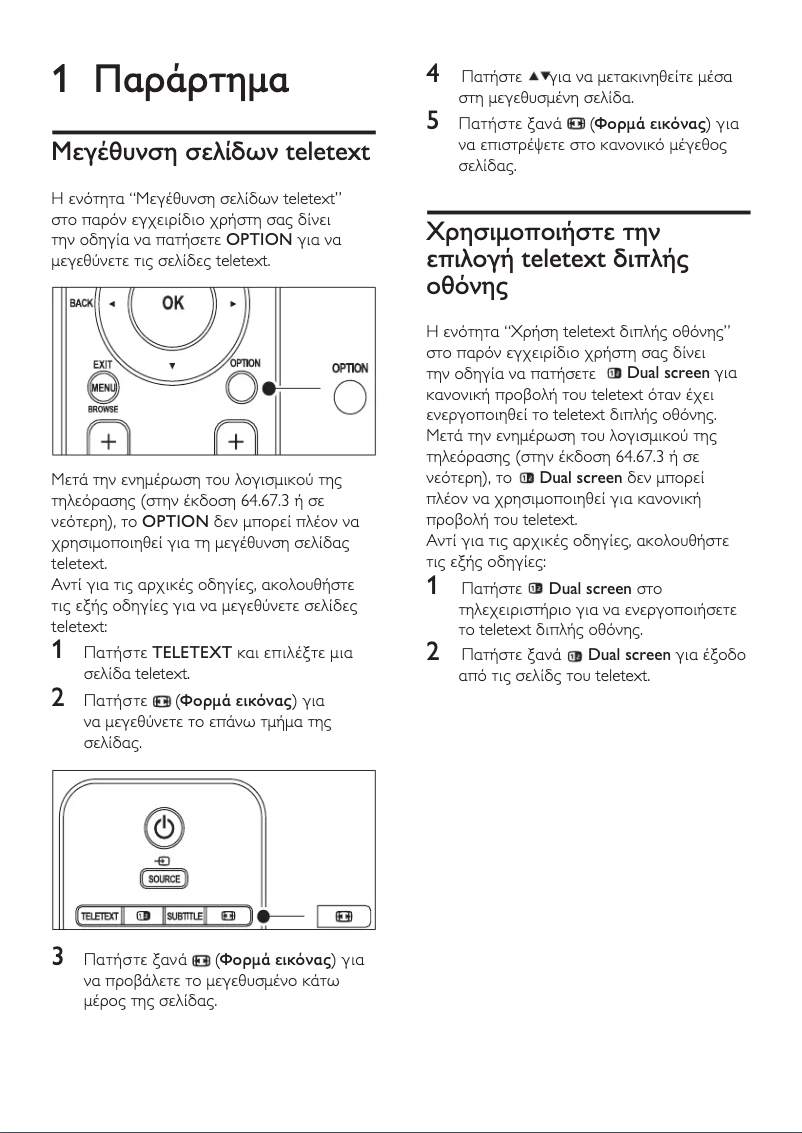 1 Παράρτημα

Μεγέθυνση σελίδων teletext

Η ενότητα "Μεγέθυνση σελίδων teletext" στο παρόν εγχειρίδιο χρήστη σας δίνει την οδηγία να πατήσετε OPTION για να μεγεθύνετε τις σελίδες teletext.

BACK
OK
EXIT
MENU
BROWSE
OPTION
OPTION

Μετά την ενημέρωση του λογισμικού της τηλεόρασης (στην έκδοση 64.67.3 ή σε νεότερη), το OPTION δεν μπορεί πλέον να χρησιμοποιηθεί για τη μεγέθυνση σελίδας teletext.
Αντί για τις αρχικές οδηγίες, ακολουθήστε τις εξής οδηγίες για να μεγεθύνετε σελίδες teletext:

1 Πατήστε TELETEXT και επιλέξτε μια σελίδα teletext.

2 Πατήστε (Φορμά εικόνας) για να μεγεθύνετε το επάνω τμήμα της σελίδας.

SOURCE
TELETEXT
SUBTITLE

3 Πατήστε ξανά (Φορμά εικόνας) για να προβάλετε το μεγεθυσμένο κάτω μέρος της σελίδας.

4 Πατήστε ▲▼για να μετακινηθείτε μέσα στη μεγεθυσμένη σελίδα.

5 Πατήστε ξανά (Φορμά εικόνας) για να επιστρέψετε στο κανονικό μέγεθος σελίδας.

Χρησιμοποιήστε την επιλογή teletext διπλής οθόνης

Η ενότητα "Χρήση teletext διπλής οθόνης" στο παρόν εγχειρίδιο χρήστη σας δίνει την οδηγία να πατήσετε Dual screen για κανονική προβολή του teletext όταν έχει ενεργοποιηθεί το teletext διπλής οθόνης.
Μετά την ενημέρωση του λογισμικού της τηλεόρασης (στην έκδοση 64.67.3 ή σε νεότερη), το Dual screen δεν μπορεί πλέον να χρησιμοποιηθεί για κανονική προβολή του teletext.
Αντί για τις αρχικές οδηγίες, ακολουθήστε τις εξής οδηγίες:

1 Πατήστε Dual screen στο τηλεχειριστήριο για να ενεργοποιήσετε το teletext διπλής οθόνης.

2 Πατήστε ξανά Dual screen για έξοδο από τις σελίδς του teletext.