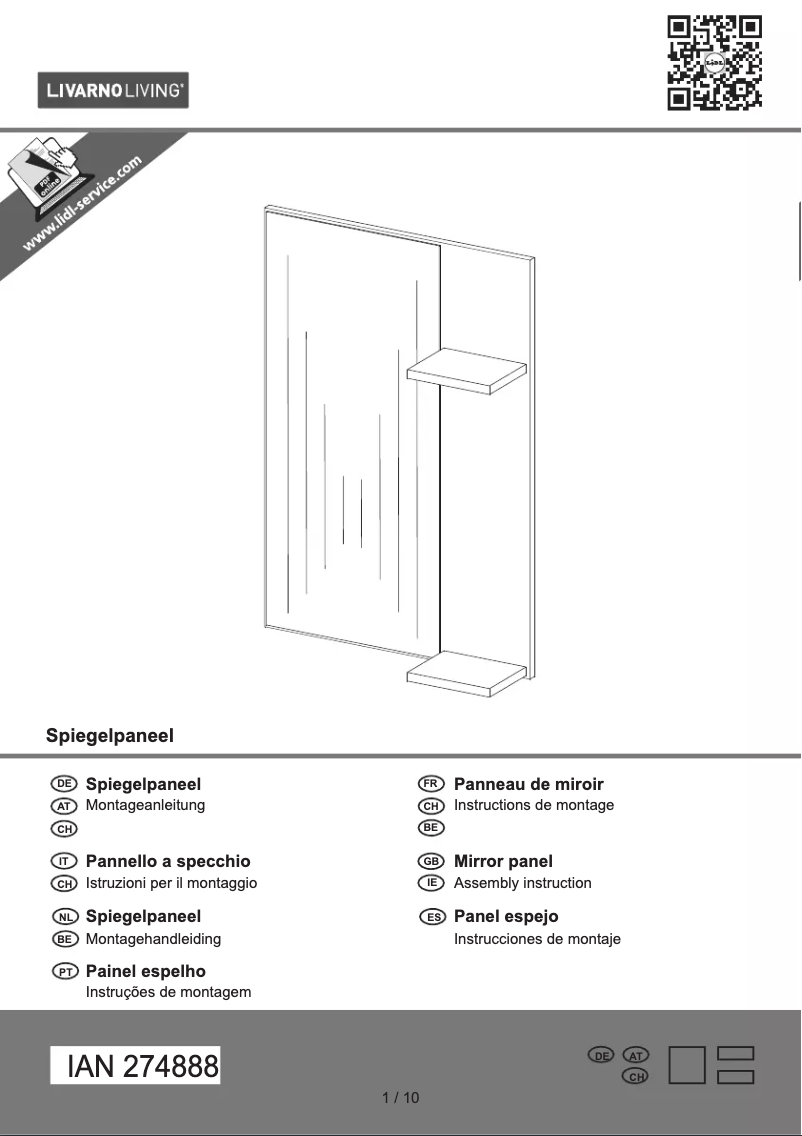 LIVARNO LIVING®

PDF online
www.lidl-service.com

Spiegelpaneel

DE Spiegelpaneel
AT Montageanleitung
CH

IT Pannello a specchio
CH Istruzioni per il montaggio

NL Spiegelpaneel
BE Montagehandleiding

PT Painel espelho
Instruções de montagem

FR Panneau de miroir
CH Instructions de montage
BE

GB Mirror panel
IE Assembly instruction

ES Panel espejo
Instrucciones de montaje

IAN 274888

DE AT CH

1 / 10