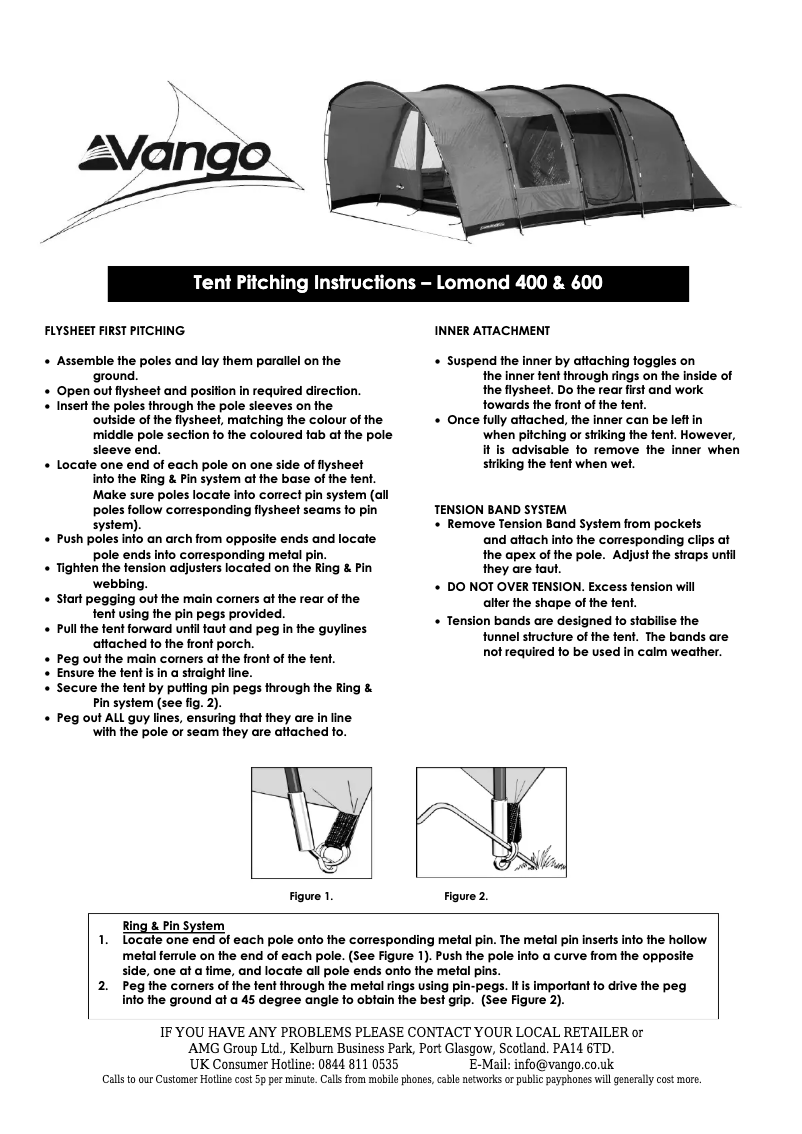 Vango

Tent Pitching Instructions – Lomond 400 & 600

FLYSHEET FIRST PITCHING

• Assemble the poles and lay them parallel on the ground.
• Open out flysheet and position in required direction.
• Insert the poles through the pole sleeves on the outside of the flysheet, matching the colour of the middle pole section to the coloured tab at the pole sleeve end.
• Locate one end of each pole on one side of flysheet into the Ring & Pin system at the base of the tent. Make sure poles locate into correct pin system (all poles follow corresponding flysheet seams to pin system).
• Push poles into an arch from opposite ends and locate pole ends into corresponding metal pin.
• Tighten the tension adjusters located on the Ring & Pin webbing.
• Start pegging out the main corners at the rear of the tent using the pin pegs provided.
• Pull the tent forward until taut and peg in the guylines attached to the front porch.
• Peg out the main corners at the front of the tent.
• Ensure the tent is in a straight line.
• Secure the tent by putting pin pegs through the Ring & Pin system (see fig. 2).
• Peg out ALL guy lines, ensuring that they are in line with the pole or seam they are attached to.

INNER ATTACHMENT

• Suspend the inner by attaching toggles on the inner tent through rings on the inside of the flysheet. Do the rear first and work towards the front of the tent.
• Once fully attached, the inner can be left in when pitching or striking the tent. However, it is advisable to remove the inner when striking the tent when wet.

TENSION BAND SYSTEM
• Remove Tension Band System from pockets and attach into the corresponding clips at the apex of the pole. Adjust the straps until they are taut.
• DO NOT OVER TENSION. Excess tension will alter the shape of the tent.
• Tension bands are designed to stabilise the tunnel structure of the tent. The bands are not required to be used in calm weather.

Figure 1.

Figure 2.

Ring & Pin System
1. Locate one end of each pole onto the corresponding metal pin. The metal pin inserts into the hollow metal ferrule on the end of each pole. (See Figure 1). Push the pole into a curve from the opposite side, one at a time, and locate all pole ends onto the metal pins.
2. Peg the corners of the tent through the metal rings using pin-pegs. It is important to drive the peg into the ground at a 45 degree angle to obtain the best grip. (See Figure 2).

IF YOU HAVE ANY PROBLEMS PLEASE CONTACT YOUR LOCAL RETAILER or
AMG Group Ltd., Kelburn Business Park, Port Glasgow, Scotland. PA14 6TD.
UK Consumer Hotline: 0844 811 0535 E-Mail: info@vango.co.uk
Calls to our Customer Hotline cost 5p per minute. Calls from mobile phones, cable networks or public payphones will generally cost more.