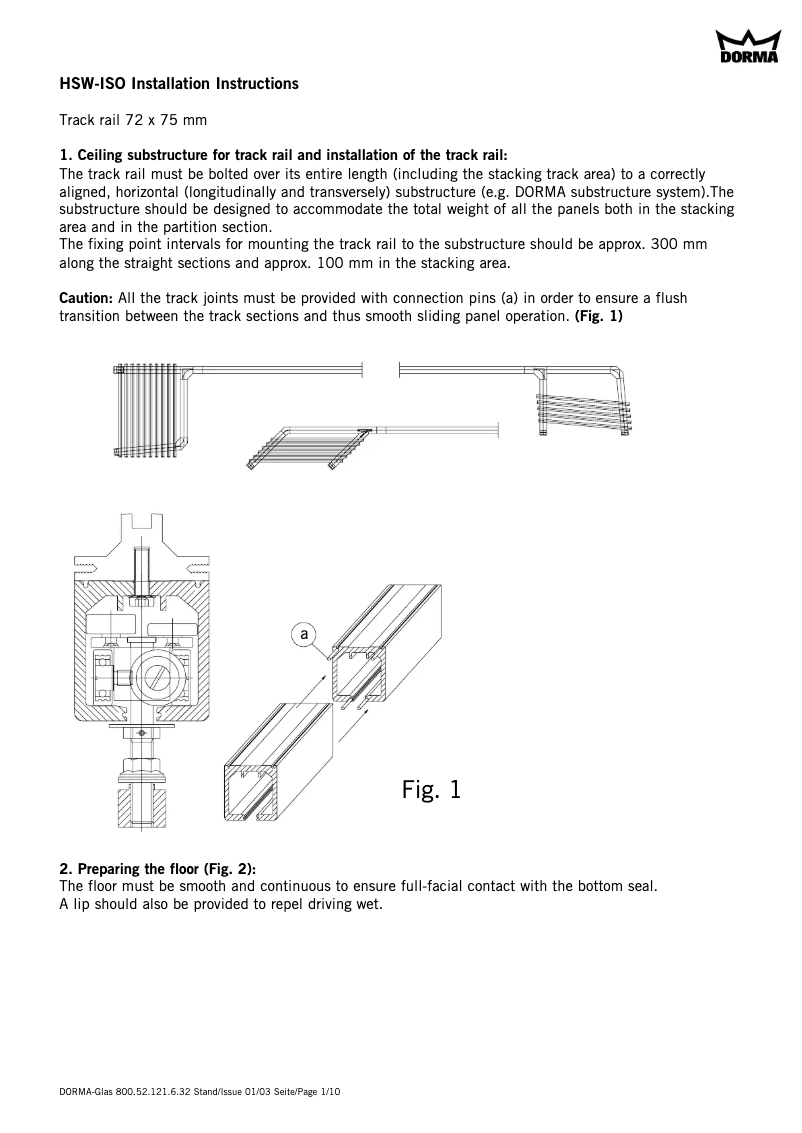 DORMA

HSW-ISO Installation Instructions

Track rail 72 x 75 mm

1. Ceiling substructure for track rail and installation of the track rail:
The track rail must be bolted over its entire length (including the stacking track area) to a correctly aligned, horizontal (longitudinally and transversely) substructure (e.g. DORMA substructure system).The substructure should be designed to accommodate the total weight of all the panels both in the stacking area and in the partition section.
The fixing point intervals for mounting the track rail to the substructure should be approx. 300 mm along the straight sections and approx. 100 mm in the stacking area.

Caution: All the track joints must be provided with connection pins (a) in order to ensure a flush transition between the track sections and thus smooth sliding panel operation. (Fig. 1)

a

Fig. 1

2. Preparing the floor (Fig. 2):
The floor must be smooth and continuous to ensure full-facial contact with the bottom seal.
A lip should also be provided to repel driving wet.

DORMA-Glas 800.52.121.6.32 Stand/Issue 01/03 Seite/Page 1/10