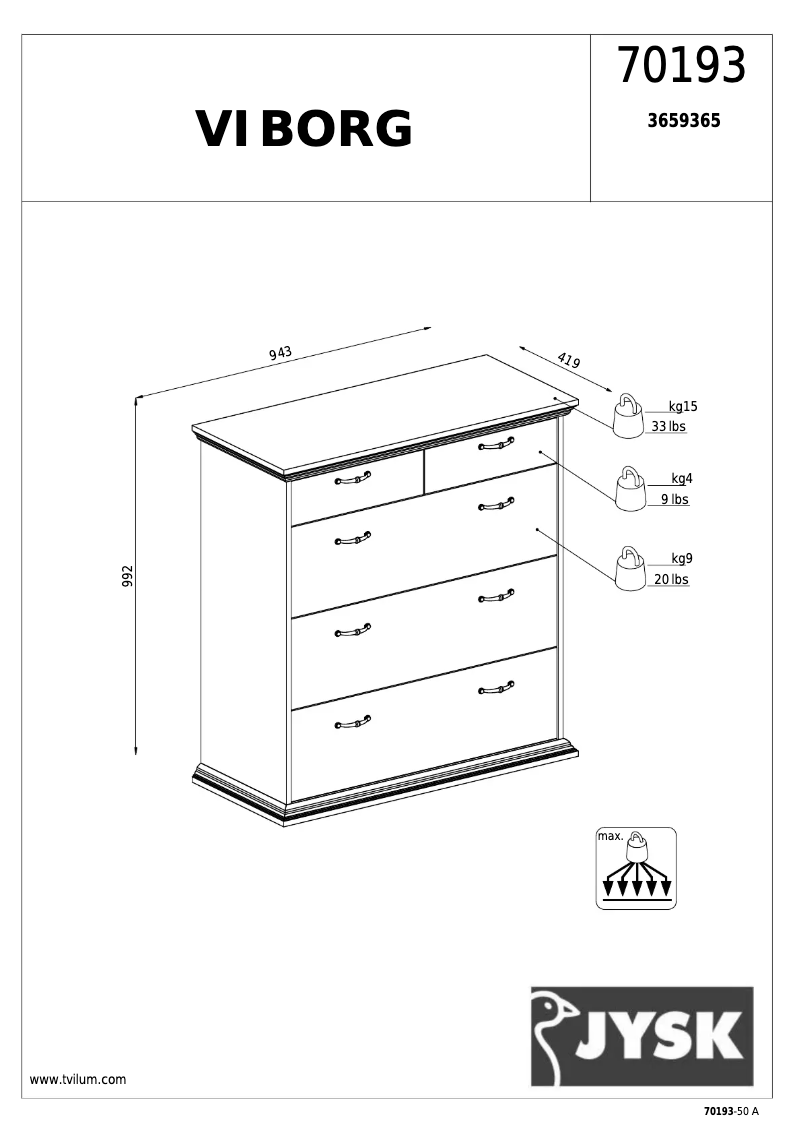 VIBORG

70193

3659365

943

419

992

kg15
33 lbs

kg4
9 lbs

kg9
20 lbs

max.

JYSK

www.tvilum.com

70193-50 A