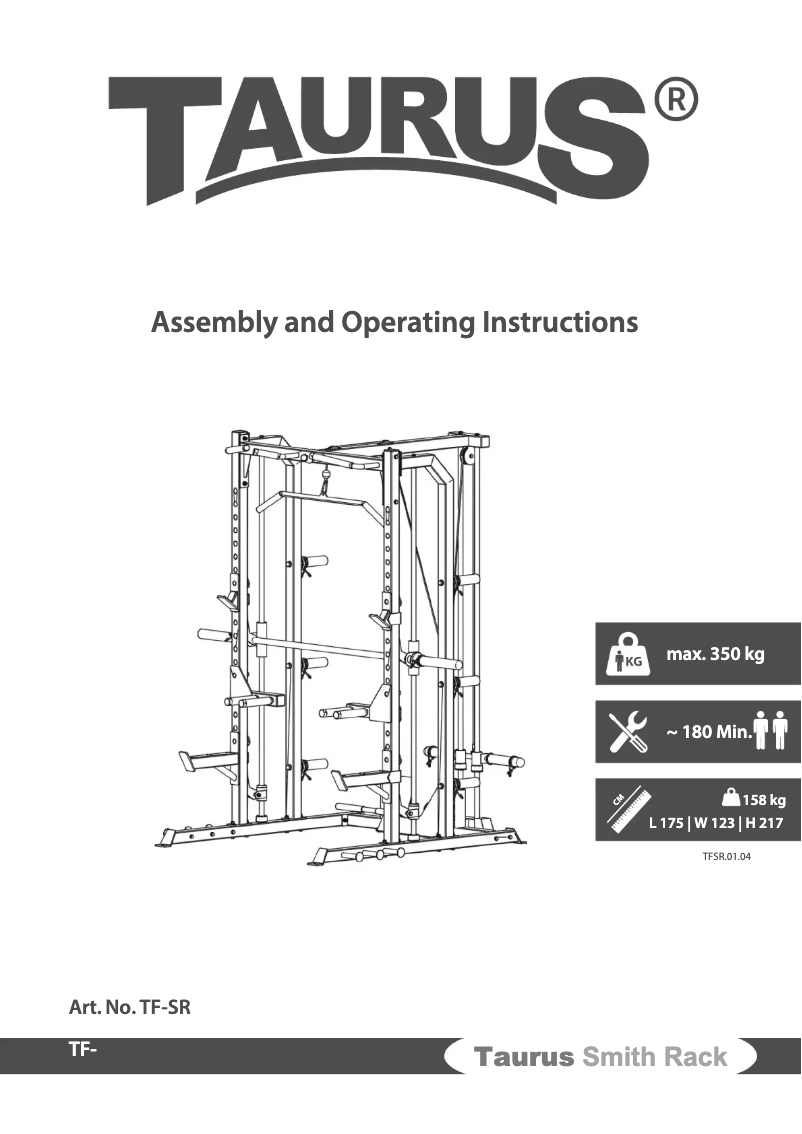 TAURUS®

Assembly and Operating Instructions

KG max. 350 kg

~ 180 Min.

CM

158 kg
L 175 | W 123 | H 217

TFSR.01.04

Art. No. TF-SR

TF-

Taurus Smith Rack