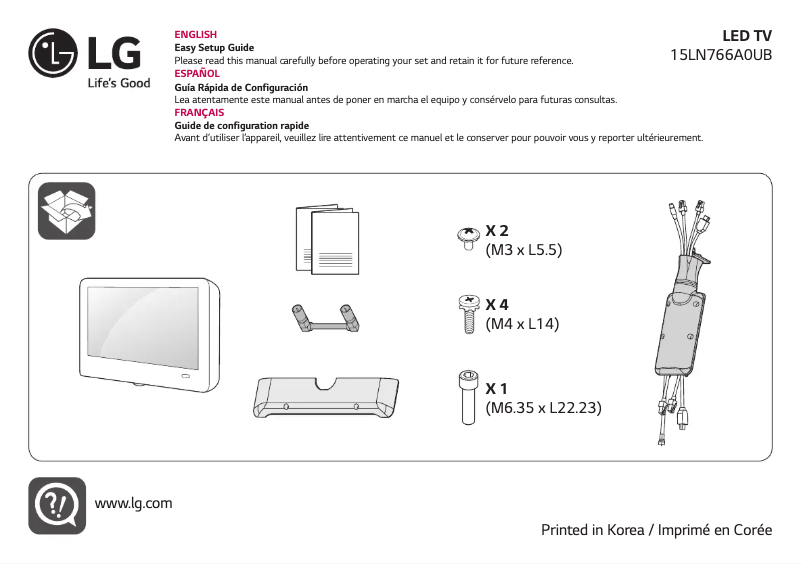 LG
Life's Good

ENGLISH
Easy Setup Guide
Please read this manual carefully before operating your set and retain it for future reference.
ESPAÑOL
Guía Rápida de Configuración
Lea atentamente este manual antes de poner en marcha el equipo y consérvelo para futuras consultas.
FRANÇAIS
Guide de configuration rapide
Avant d'utiliser l'appareil, veuillez lire attentivement ce manuel et le conserver pour pouvoir vous y reporter ultérieurement.

LED TV
15LN766A0UB

X 2
(M3 x L5.5)

X 4
(M4 x L14)

X 1
(M6.35 x L22.23)

www.lg.com

Printed in Korea / Imprimé en Corée