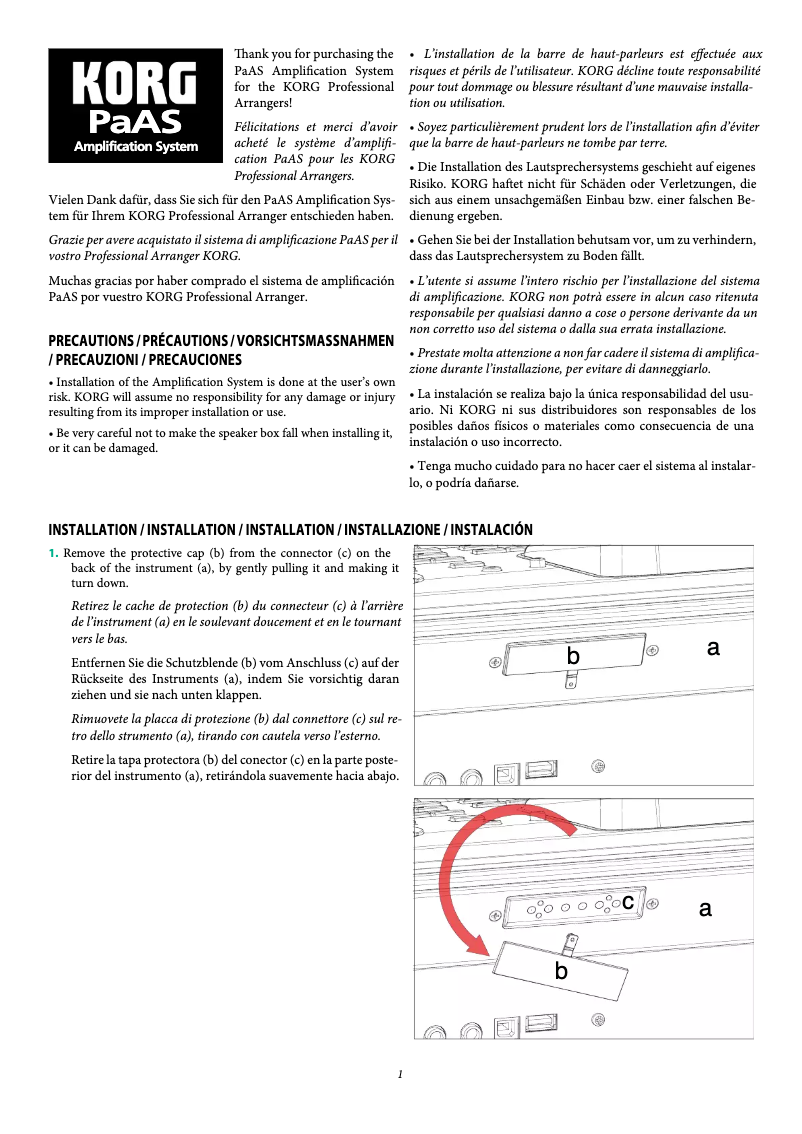 KORG
PaAS
Amplification System

Thank you for purchasing the PaAS Amplification System for the KORG Professional Arrangers!

Félicitations et merci d'avoir acheté le système d'amplification PaAS pour les KORG Professional Arrangers.

Vielen Dank dafür, dass Sie sich für den PaAS Amplification System für Ihrem KORG Professional Arranger entschieden haben.

Grazie per avere acquistato il sistema di amplificazione PaAS per il vostro Professional Arranger KORG.

Muchas gracias por haber comprado el sistema de amplificación PaAS por vuestro KORG Professional Arranger.

PRECAUTIONS / PRÉCAUTIONS / VORSICHTSMASSNAHMEN / PRECAUZIONI / PRECAUCIONES

• Installation of the Amplification System is done at the user's own risk. KORG will assume no responsibility for any damage or injury resulting from its improper installation or use.

• Be very careful not to make the speaker box fall when installing it, or it can be damaged.

• L'installation de la barre de haut-parleurs est effectuée aux risques et périls de l'utilisateur. KORG décline toute responsabilité pour tout dommage ou blessure résultant d'une mauvaise installation ou utilisation.

• Soyez particulièrement prudent lors de l'installation afin d'éviter que la barre de haut-parleurs ne tombe par terre.

• Die Installation des Lautsprechersystems geschieht auf eigenes Risiko. KORG haftet nicht für Schäden oder Verletzungen, die sich aus einem unsachgemäßen Einbau bzw. einer falschen Bedienung ergeben.

• Gehen Sie bei der Installation behutsam vor, um zu verhindern, dass das Lautsprechersystem zu Boden fällt.

• L'utente si assume l'intero rischio per l'installazione del sistema di amplificazione. KORG non potrà essere in alcun caso ritenuta responsabile per qualsiasi danno a cose o persone derivante da un non corretto uso del sistema o dalla sua errata installazione.

• Prestate molta attenzione a non far cadere il sistema di amplificazione durante l'installazione, per evitare di danneggiarlo.

• La instalación se realiza bajo la única responsabilidad del usuario. Ni KORG ni sus distribuidores son responsables de los posibles daños físicos o materiales como consecuencia de una instalación o uso incorrecto.

• Tenga mucho cuidado para no hacer caer el sistema al instalarlo, o podría dañarse.

INSTALLATION / INSTALLATION / INSTALLATION / INSTALLAZIONE / INSTALACIÓN

1. Remove the protective cap (b) from the connector (c) on the back of the instrument (a), by gently pulling it and making it turn down.

Retirez le cache de protection (b) du connecteur (c) à l'arrière de l'instrument (a) en le soulevant doucement et en le tournant vers le bas.

Entfernen Sie die Schutzblende (b) vom Anschluss (c) auf der Rückseite des Instruments (a), indem Sie vorsichtig daran ziehen und sie nach unten klappen.

Rimuovete la placca di protezione (b) dal connettore (c) sul retro dello strumento (a), tirando con cautela verso l'esterno.

Retire la tapa protectora (b) del conector (c) en la parte posterior del instrumento (a), retirándola suavemente hacia abajo.

b
a

c
a
b

1