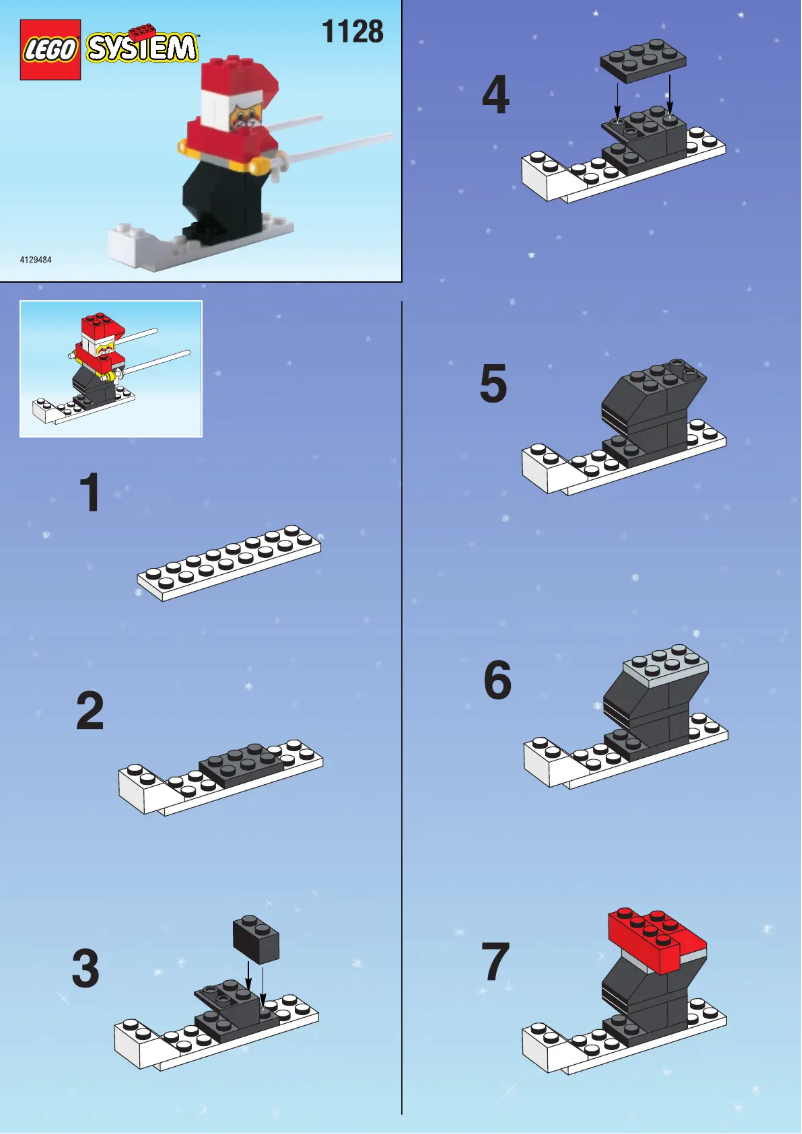 LEGO SYSTEM

1128

4129484

1

2

3

4

5

6

7