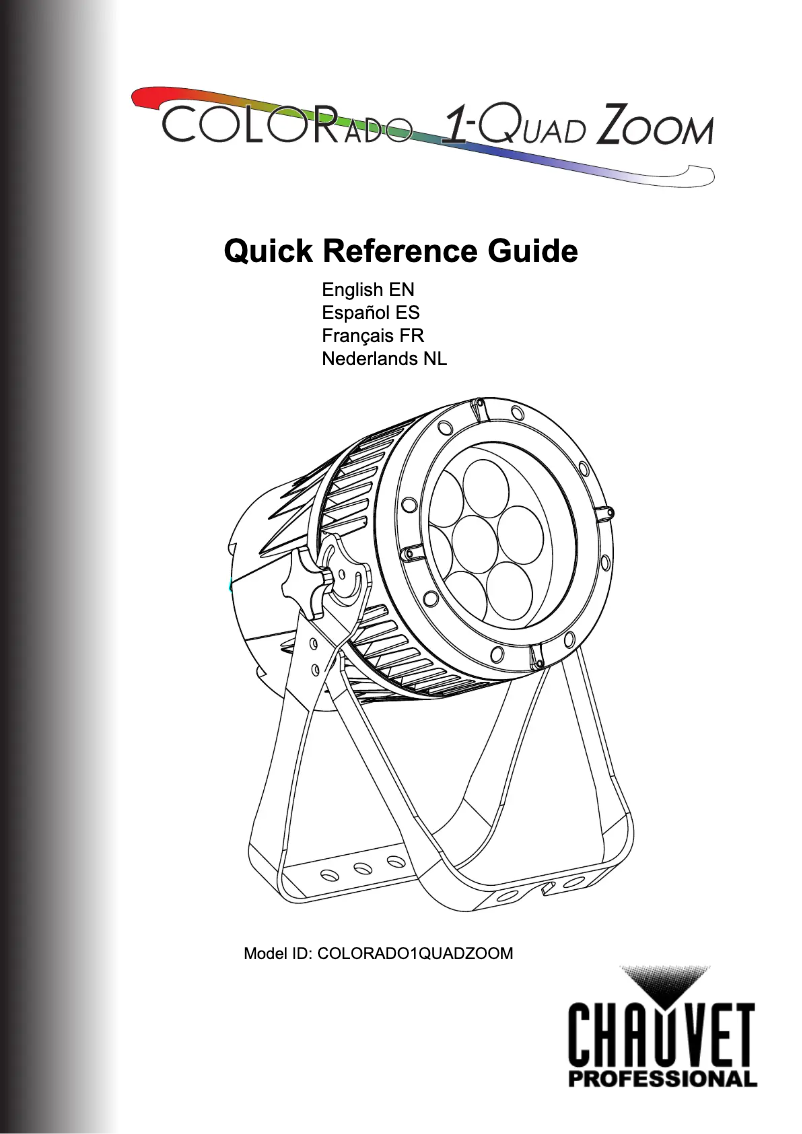 COLORADO 1-QUAD ZOOM

Quick Reference Guide

English EN
Español ES
Français FR
Nederlands NL

Model ID: COLORADO1QUADZOOM

CHAUVET
PROFESSIONAL