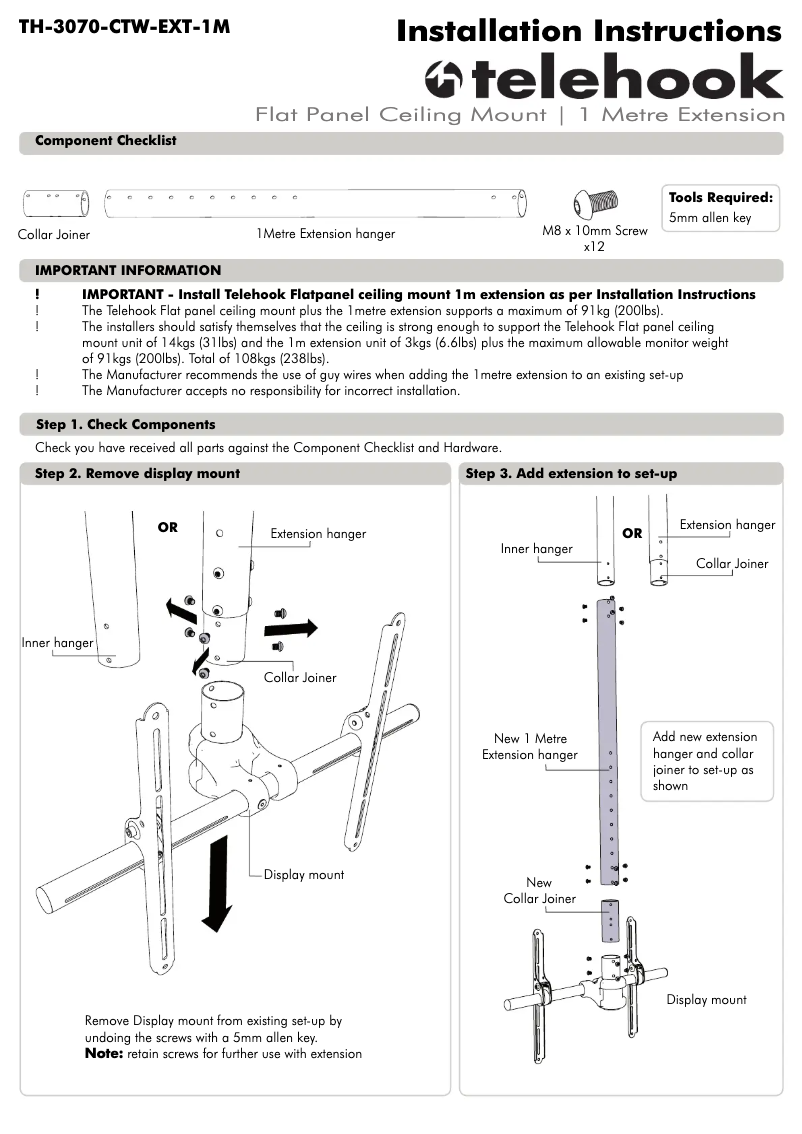 TH-3070-CTW-EXT-1M

Installation Instructions

telehook

Flat Panel Ceiling Mount | 1 Metre Extension

Component Checklist

Collar Joiner

1Metre Extension hanger

M8 x 10mm Screw x12

Tools Required:
5mm allen key

IMPORTANT INFORMATION

! IMPORTANT - Install Telehook Flatpanel ceiling mount 1m extension as per Installation Instructions
! The Telehook Flat panel ceiling mount plus the 1metre extension supports a maximum of 91kg (200lbs).
! The installers should satisfy themselves that the ceiling is strong enough to support the Telehook Flat panel ceiling mount unit of 14kgs (31lbs) and the 1m extension unit of 3kgs (6.6lbs) plus the maximum allowable monitor weight of 91kgs (200lbs). Total of 108kgs (238lbs).
! The Manufacturer recommends the use of guy wires when adding the 1metre extension to an existing set-up
! The Manufacturer accepts no responsibility for incorrect installation.

Step 1. Check Components

Check you have received all parts against the Component Checklist and Hardware.

Step 2. Remove display mount

OR

Extension hanger

Inner hanger

Collar Joiner

Display mount

Remove Display mount from existing set-up by undoing the screws with a 5mm allen key.
Note: retain screws for further use with extension

Step 3. Add extension to set-up

Inner hanger

OR

Extension hanger

Collar Joiner

New 1 Metre Extension hanger

Add new extension hanger and collar joiner to set-up as shown

New Collar Joiner

Display mount