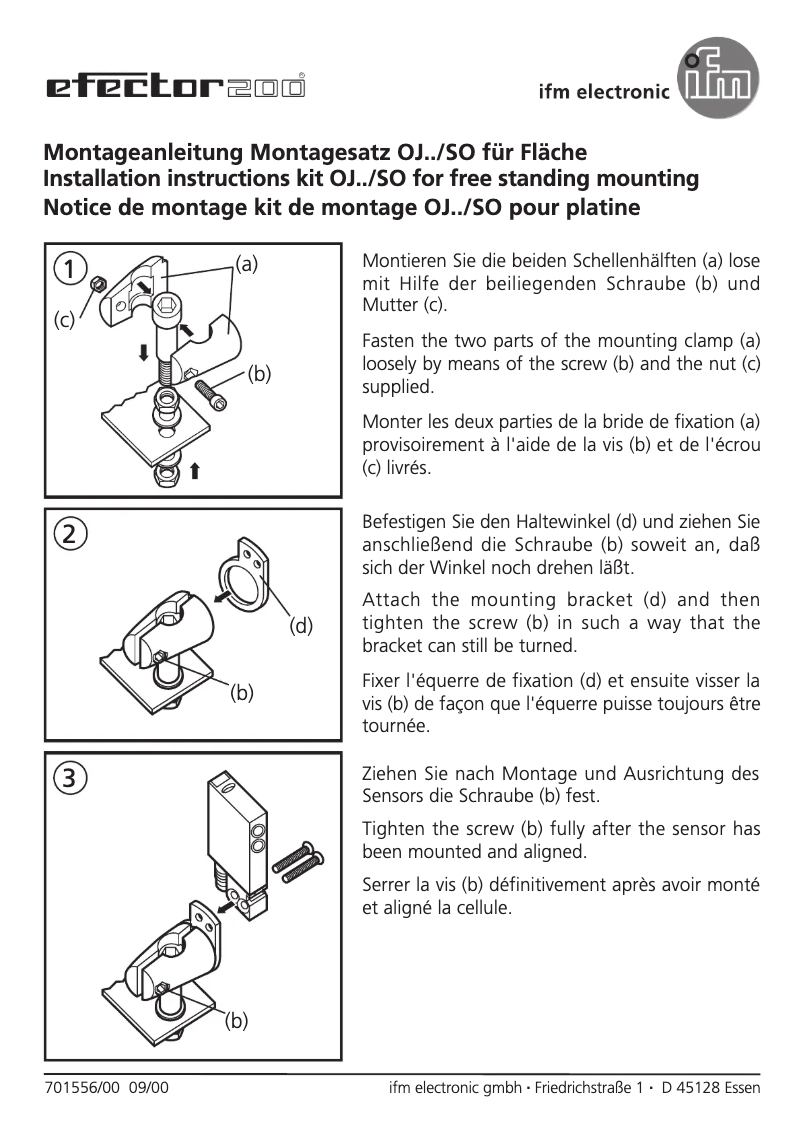 efector200®

ifm electronic ifm

Montageanleitung Montagesatz OJ../SO für Fläche
Installation instructions kit OJ../SO for free standing mounting
Notice de montage kit de montage OJ../SO pour platine

1
(a)
(c)
(b)

Montieren Sie die beiden Schellenhälften (a) lose mit Hilfe der beiliegenden Schraube (b) und Mutter (c).

Fasten the two parts of the mounting clamp (a) loosely by means of the screw (b) and the nut (c) supplied.

Monter les deux parties de la bride de fixation (a) provisoirement à l'aide de la vis (b) et de l'écrou (c) livrés.

2
(d)
(b)

Befestigen Sie den Haltewinkel (d) und ziehen Sie anschließend die Schraube (b) soweit an, daß sich der Winkel noch drehen läßt.

Attach the mounting bracket (d) and then tighten the screw (b) in such a way that the bracket can still be turned.

Fixer l'équerre de fixation (d) et ensuite visser la vis (b) de façon que l'équerre puisse toujours être tournée.

3
(b)

Ziehen Sie nach Montage und Ausrichtung des Sensors die Schraube (b) fest.

Tighten the screw (b) fully after the sensor has been mounted and aligned.

Serrer la vis (b) définitivement après avoir monté et aligné la cellule.

701556/00 09/00

ifm electronic gmbh • Friedrichstraße 1 • D 45128 Essen