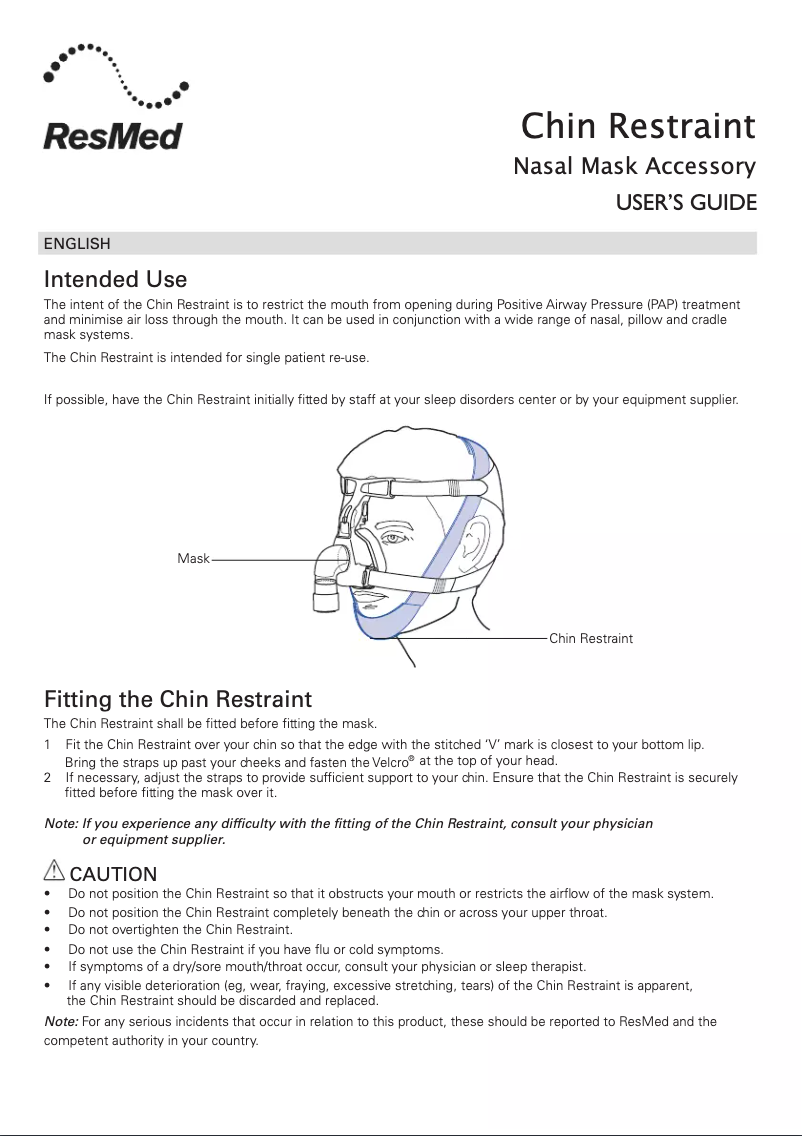 ResMed

Chin Restraint
Nasal Mask Accessory
USER'S GUIDE

ENGLISH

Intended Use
The intent of the Chin Restraint is to restrict the mouth from opening during Positive Airway Pressure (PAP) treatment and minimise air loss through the mouth. It can be used in conjunction with a wide range of nasal, pillow and cradle mask systems.

The Chin Restraint is intended for single patient re-use.

If possible, have the Chin Restraint initially fitted by staff at your sleep disorders center or by your equipment supplier.

Mask

Chin Restraint

Fitting the Chin Restraint
The Chin Restraint shall be fitted before fitting the mask.
1 Fit the Chin Restraint over your chin so that the edge with the stitched 'V' mark is closest to your bottom lip. Bring the straps up past your cheeks and fasten the Velcro® at the top of your head.
2 If necessary, adjust the straps to provide sufficient support to your chin. Ensure that the Chin Restraint is securely fitted before fitting the mask over it.

Note: If you experience any difficulty with the fitting of the Chin Restraint, consult your physician or equipment supplier.

CAUTION
• Do not position the Chin Restraint so that it obstructs your mouth or restricts the airflow of the mask system.
• Do not position the Chin Restraint completely beneath the chin or across your upper throat.
• Do not overtighten the Chin Restraint.
• Do not use the Chin Restraint if you have flu or cold symptoms.
• If symptoms of a dry/sore mouth/throat occur, consult your physician or sleep therapist.
• If any visible deterioration (eg, wear, fraying, excessive stretching, tears) of the Chin Restraint is apparent, the Chin Restraint should be discarded and replaced.

Note: For any serious incidents that occur in relation to this product, these should be reported to ResMed and the competent authority in your country.