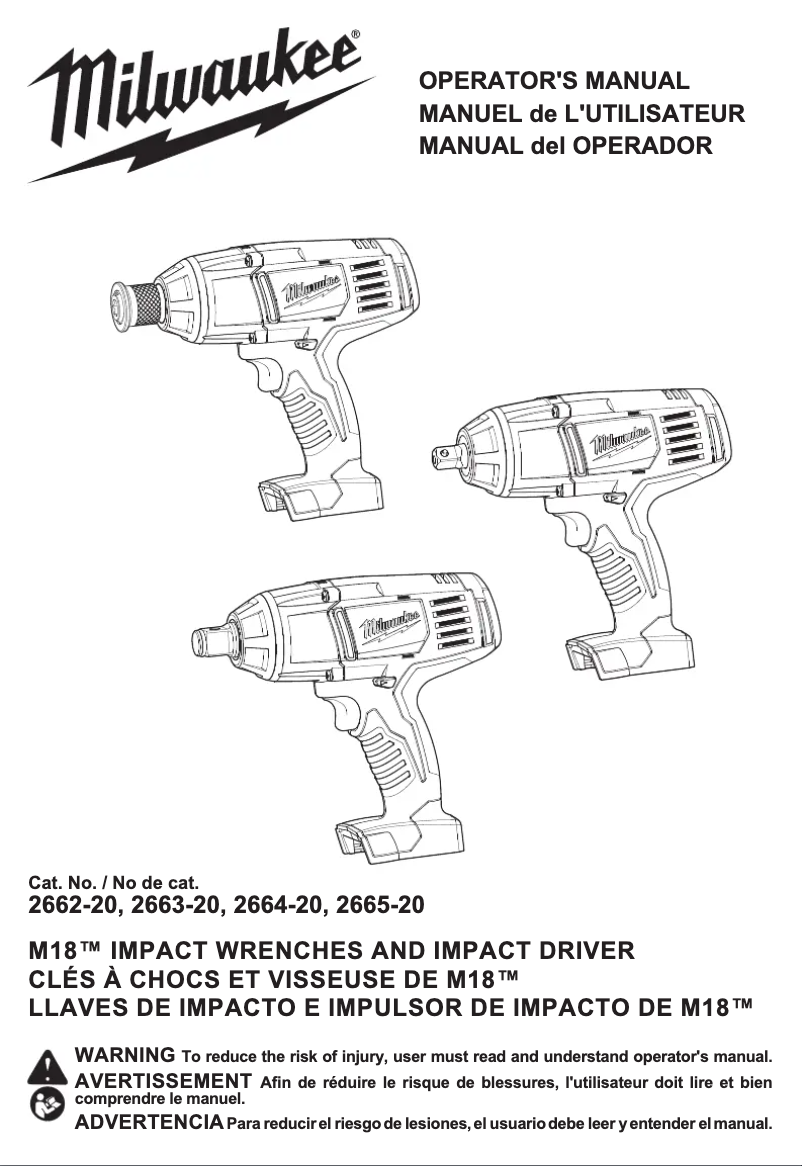 Milwaukee®

OPERATOR'S MANUAL
MANUEL de L'UTILISATEUR
MANUAL del OPERADOR

Milwaukee

Milwaukee

Milwaukee

Cat. No. / No de cat.
2662-20, 2663-20, 2664-20, 2665-20

M18™ IMPACT WRENCHES AND IMPACT DRIVER
CLÉS À CHOCS ET VISSEUSE DE M18™
LLAVES DE IMPACTO E IMPULSOR DE IMPACTO DE M18™

WARNING To reduce the risk of injury, user must read and understand operator's manual.
AVERTISSEMENT Afin de réduire le risque de blessures, l'utilisateur doit lire et bien comprendre le manuel.
ADVERTENCIA Para reducir el riesgo de lesiones, el usuario debe leer y entender el manual.