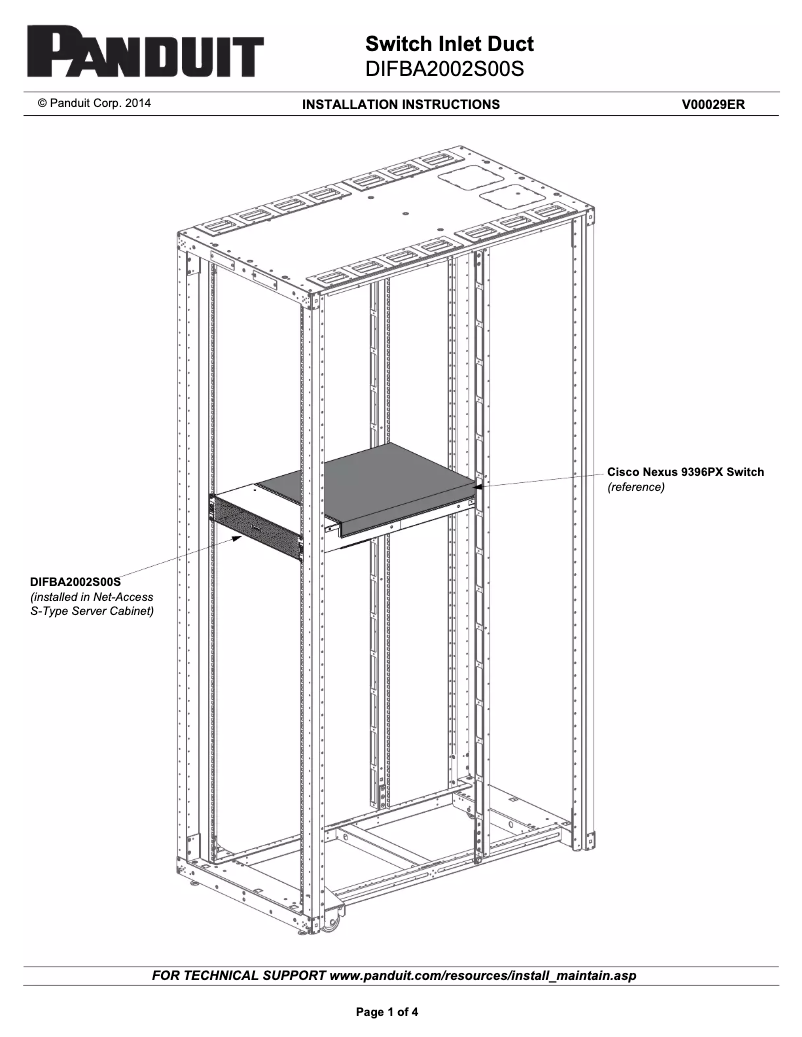 PANDUIT

Switch Inlet Duct
DIFBA2002S00S

© Panduit Corp. 2014

INSTALLATION INSTRUCTIONS

V00029ER

Cisco Nexus 9396PX Switch
(reference)

DIFBA2002S00S
(installed in Net-Access S-Type Server Cabinet)

FOR TECHNICAL SUPPORT www.panduit.com/resources/install_maintain.asp

Page 1 of 4