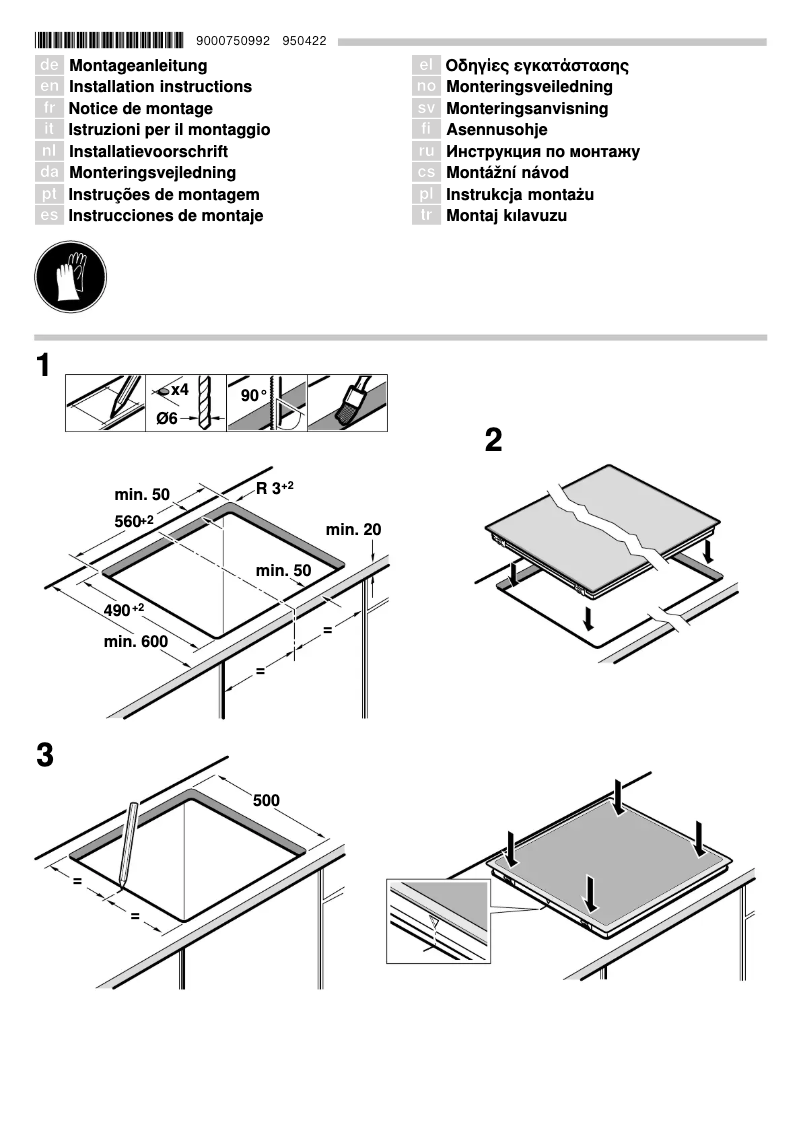 9000750992 950422

de Montageanleitung
en Installation instructions
fr Notice de montage
it Istruzioni per il montaggio
nl Installatievoorschrift
da Monteringsvejledning
pt Instruções de montagem
es Instrucciones de montaje

el Οδηγίες εγκατάστασης
no Monteringsveiledning
sv Monteringsanvisning
fi Asennusohje
ru Инструкция по монтажу
cs Montážní návod
pl Instrukcja montażu
tr Montaj kılavuzu

1

x4
Ø6
90°

min. 50
R $3^{+2}$
$560^{+2}$
min. 20
min. 50
$490^{+2}$
min. 600
=
=

2

3

500
=
=