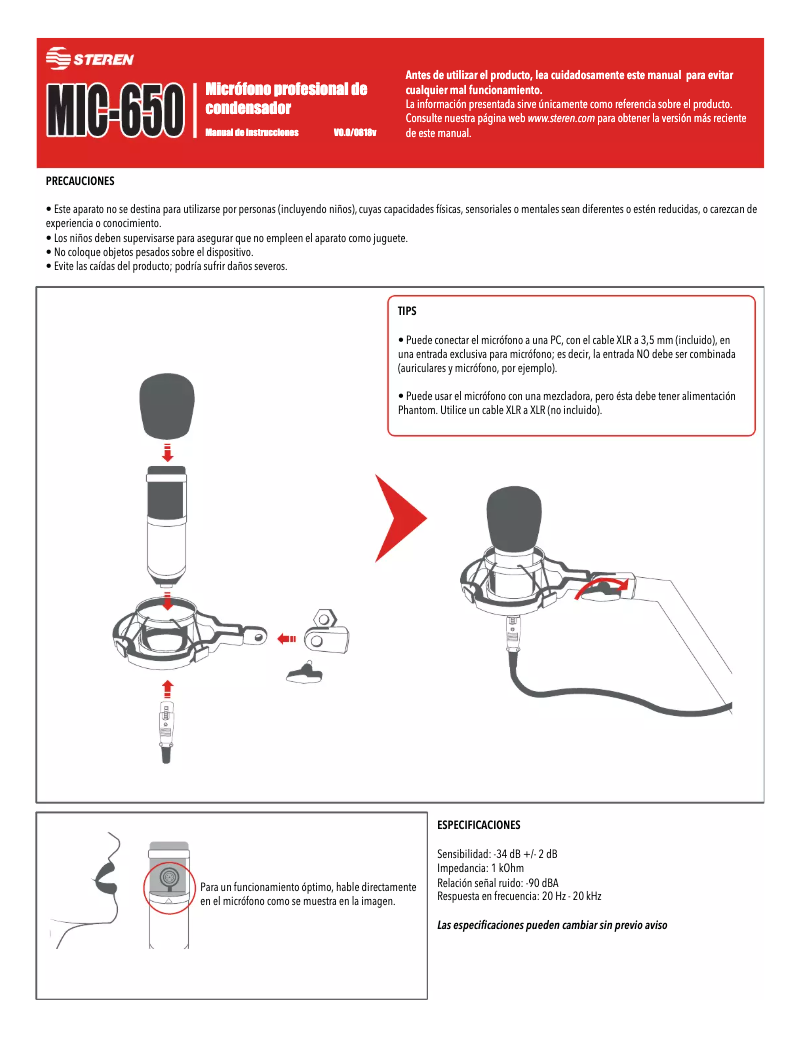 STEREN

MIC-650

Micrófono profesional de condensador

Manual de instrucciones V0.0/0818v

Antes de utilizar el producto, lea cuidadosamente este manual para evitar cualquier mal funcionamiento.
La información presentada sirve únicamente como referencia sobre el producto.
Consulte nuestra página web www.steren.com para obtener la versión más reciente de este manual.

PRECAUCIONES

• Este aparato no se destina para utilizarse por personas (incluyendo niños), cuyas capacidades físicas, sensoriales o mentales sean diferentes o estén reducidas, o carezcan de experiencia o conocimiento.
• Los niños deben supervisarse para asegurar que no empleen el aparato como juguete.
• No coloque objetos pesados sobre el dispositivo.
• Evite las caídas del producto; podría sufrir daños severos.

TIPS

• Puede conectar el micrófono a una PC, con el cable XLR a 3,5 mm (incluido), en una entrada exclusiva para micrófono; es decir, la entrada NO debe ser combinada (auriculares y micrófono, por ejemplo).

• Puede usar el micrófono con una mezcladora, pero ésta debe tener alimentación Phantom. Utilice un cable XLR a XLR (no incluido).

Para un funcionamiento óptimo, hable directamente en el micrófono como se muestra en la imagen.

ESPECIFICACIONES

Sensibilidad: -34 dB +/- 2 dB
Impedancia: 1 kOhm
Relación señal ruido: -90 dBA
Respuesta en frecuencia: 20 Hz - 20 kHz

Las especificaciones pueden cambiar sin previo aviso