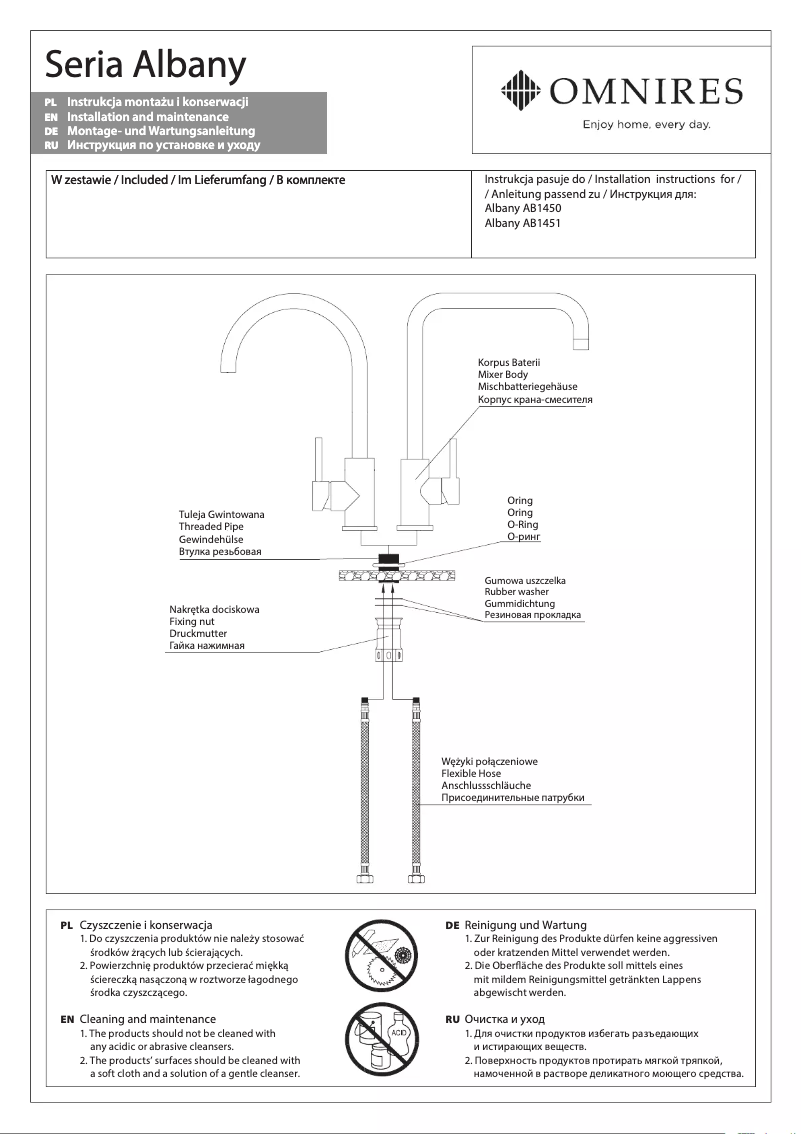 Seria Albany

PL Instrukcja montażu i konserwacji
EN Installation and maintenance
DE Montage- und Wartungsanleitung
RU Инструкция по установке и уходу

OMNIRES
Enjoy home, every day.

W zestawie / Included / Im Lieferumfang / В комплекте

Instrukcja pasuje do / Installation instructions for / / Anleitung passend zu / Инструкция для:
Albany AB1450
Albany AB1451

Korpus Baterii
Mixer Body
Mischbatteriegehäuse
Корпус крана-смесителя

Tuleja Gwintowana
Threaded Pipe
Gewindehülse
Втулка резьбовая

Oring
Oring
O-Ring
О-ринг

Gumowa uszczelka
Rubber washer
Gummidichtung
Резиновая прокладка

Nakrętka dociskowa
Fixing nut
Druckmutter
Гайка нажимная

Wężyki połączeniowe
Flexible Hose
Anschlussschläuche
Присоединительные патрубки

PL Czyszczenie i konserwacja
1. Do czyszczenia produktów nie należy stosować środków żrących lub ścierających.
2. Powierzchnię produktów przecierać miękką ściereczką nasączoną w roztworze łagodnego środka czyszczącego.

EN Cleaning and maintenance
1. The products should not be cleaned with any acidic or abrasive cleansers.
2. The products' surfaces should be cleaned with a soft cloth and a solution of a gentle cleanser.

ACID

DE Reinigung und Wartung
1. Zur Reinigung des Produkte dürfen keine aggressiven oder kratzenden Mittel verwendet werden.
2. Die Oberfläche des Produkte soll mittels eines mit mildem Reinigungsmittel getränkten Lappens abgewischt werden.

RU Очистка и уход
1. Для очистки продуктов избегать разъедающих и истирающих веществ.
2. Поверхность продуктов протирать мягкой тряпкой, намоченной в растворе деликатного моющего средства.