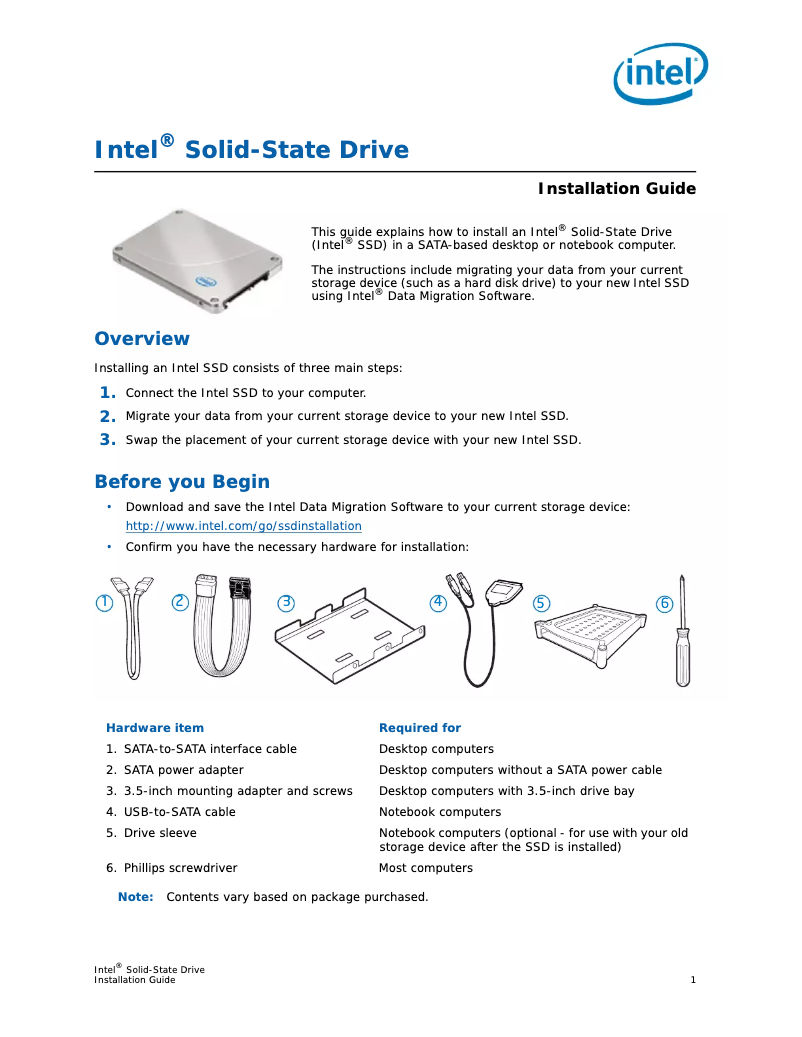 intel

Intel® Solid-State Drive

Installation Guide

This guide explains how to install an Intel® Solid-State Drive (Intel® SSD) in a SATA-based desktop or notebook computer.

The instructions include migrating your data from your current storage device (such as a hard disk drive) to your new Intel SSD using Intel® Data Migration Software.

Overview

Installing an Intel SSD consists of three main steps:

1. Connect the Intel SSD to your computer.
2. Migrate your data from your current storage device to your new Intel SSD.
3. Swap the placement of your current storage device with your new Intel SSD.

Before you Begin

• Download and save the Intel Data Migration Software to your current storage device: http://www.intel.com/go/ssdinstallation
• Confirm you have the necessary hardware for installation:

1 2 3 4 5 6

| Hardware item | Required for |
|---|---|
| 1. SATA-to-SATA interface cable | Desktop computers |
| 2. SATA power adapter | Desktop computers without a SATA power cable |
| 3. 3.5-inch mounting adapter and screws | Desktop computers with 3.5-inch drive bay |
| 4. USB-to-SATA cable | Notebook computers |
| 5. Drive sleeve | Notebook computers (optional - for use with your old storage device after the SSD is installed) |
| 6. Phillips screwdriver | Most computers |

Note: Contents vary based on package purchased.

Intel® Solid-State Drive
Installation Guide 1