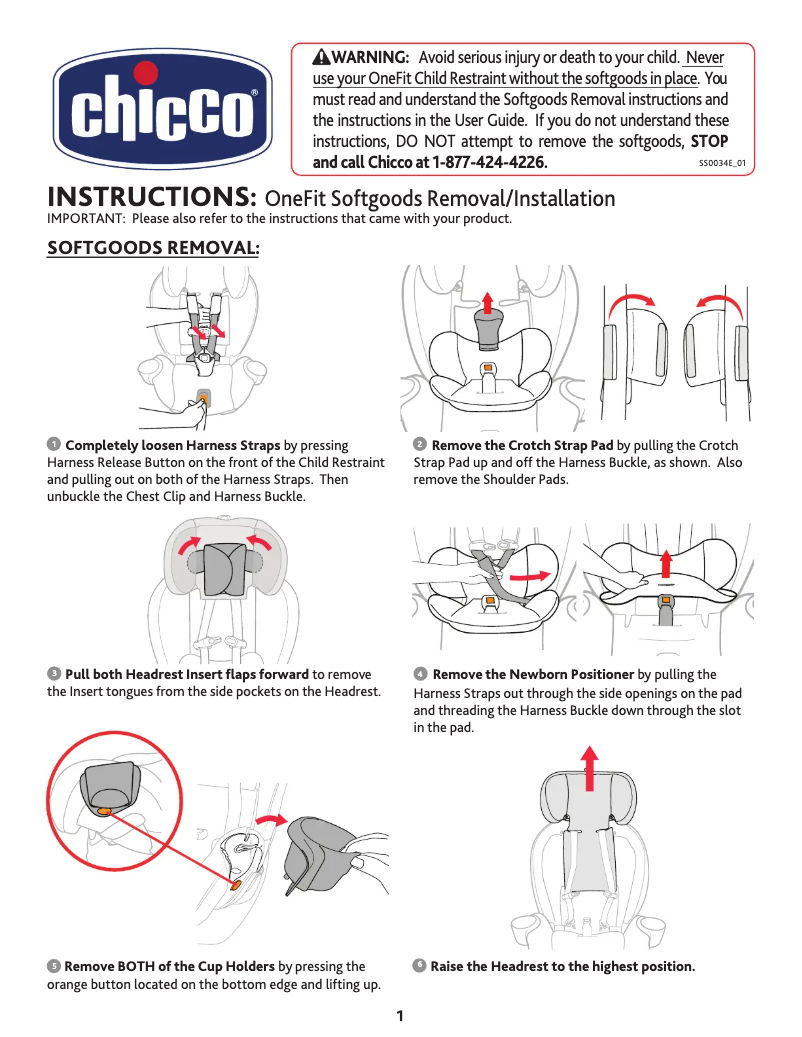 chicco®

WARNING: Avoid serious injury or death to your child. Never use your OneFit Child Restraint without the softgoods in place. You must read and understand the Softgoods Removal instructions and the instructions in the User Guide. If you do not understand these instructions, DO NOT attempt to remove the softgoods, STOP and call Chicco at 1-877-424-4226.

SS0034E_01

INSTRUCTIONS: OneFit Softgoods Removal/Installation
IMPORTANT: Please also refer to the instructions that came with your product.

SOFTGOODS REMOVAL:

1 Completely loosen Harness Straps by pressing Harness Release Button on the front of the Child Restraint and pulling out on both of the Harness Straps. Then unbuckle the Chest Clip and Harness Buckle.

2 Remove the Crotch Strap Pad by pulling the Crotch Strap Pad up and off the Harness Buckle, as shown. Also remove the Shoulder Pads.

3 Pull both Headrest Insert flaps forward to remove the Insert tongues from the side pockets on the Headrest.

4 Remove the Newborn Positioner by pulling the Harness Straps out through the side openings on the pad and threading the Harness Buckle down through the slot in the pad.

5 Remove BOTH of the Cup Holders by pressing the orange button located on the bottom edge and lifting up.

6 Raise the Headrest to the highest position.

1