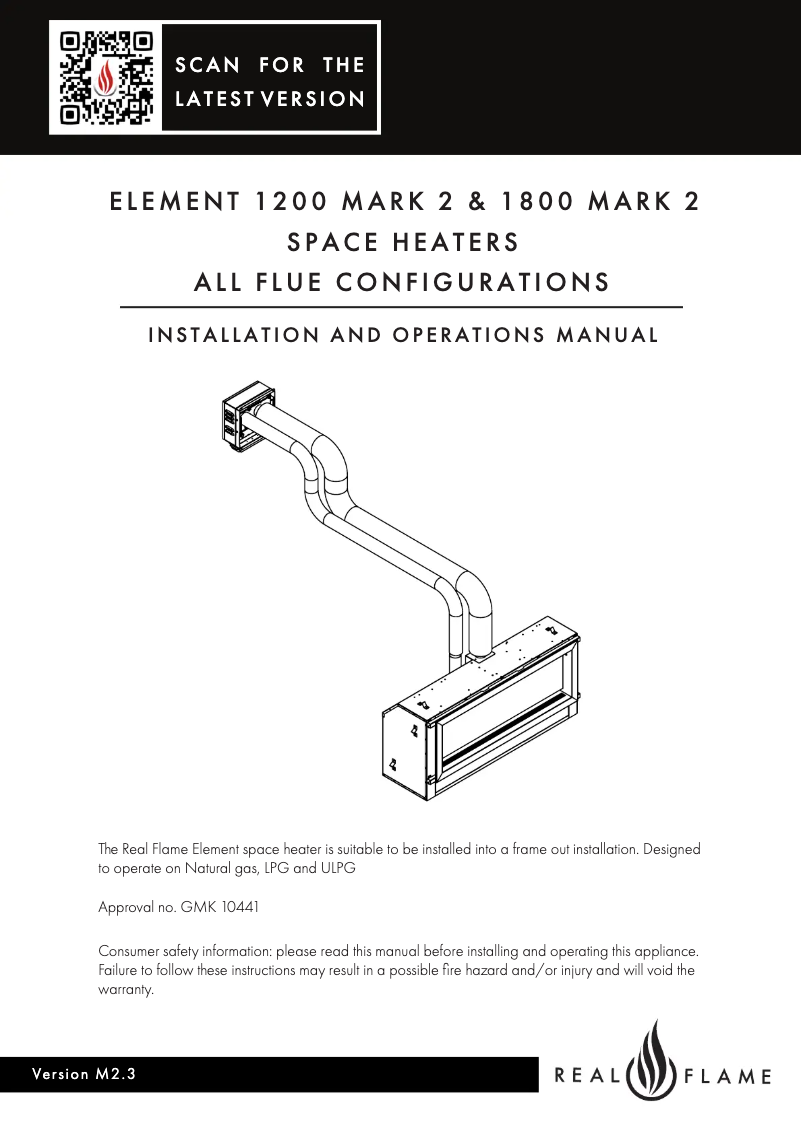 SCAN FOR THE LATEST VERSION

ELEMENT 1200 MARK 2 & 1800 MARK 2
SPACE HEATERS
ALL FLUE CONFIGURATIONS

INSTALLATION AND OPERATIONS MANUAL

The Real Flame Element space heater is suitable to be installed into a frame out installation. Designed to operate on Natural gas, LPG and ULPG

Approval no. GMK 10441

Consumer safety information: please read this manual before installing and operating this appliance. Failure to follow these instructions may result in a possible fire hazard and/or injury and will void the warranty.

Version M2.3

REAL FLAME