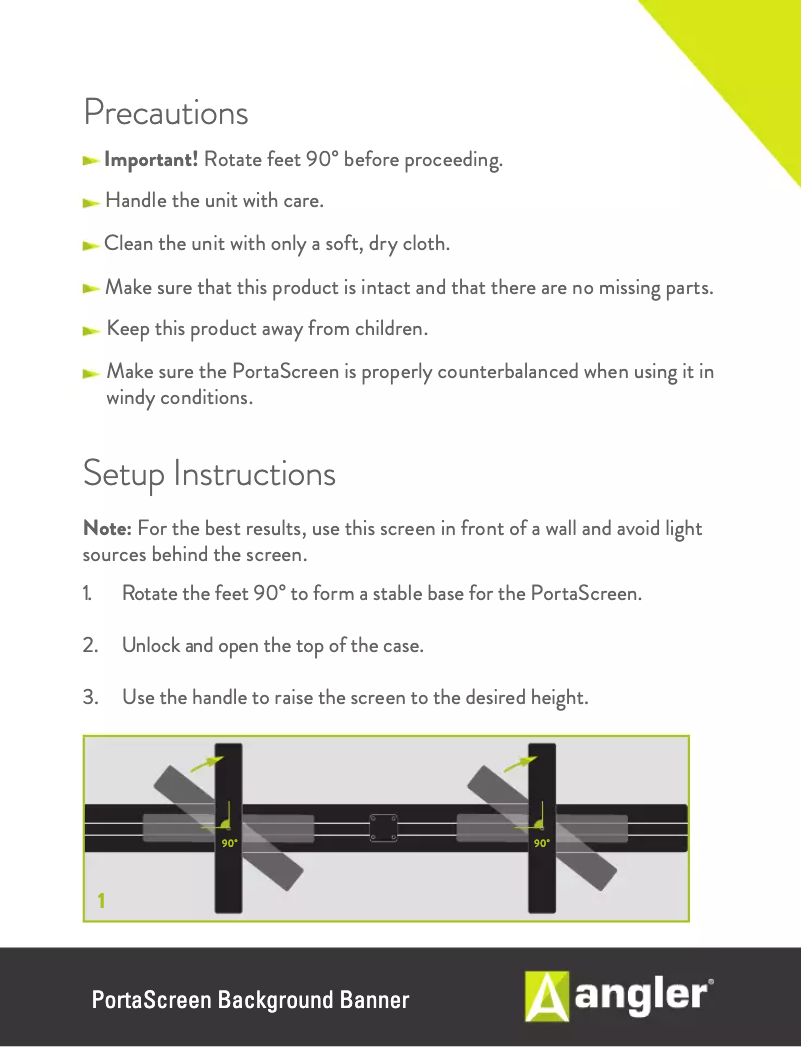 Precautions

Important! Rotate feet 90° before proceeding.

Handle the unit with care.

Clean the unit with only a soft, dry cloth.

Make sure that this product is intact and that there are no missing parts.

Keep this product away from children.

Make sure the PortaScreen is properly counterbalanced when using it in windy conditions.

Setup Instructions

Note: For the best results, use this screen in front of a wall and avoid light sources behind the screen.

1. Rotate the feet 90° to form a stable base for the PortaScreen.

2. Unlock and open the top of the case.

3. Use the handle to raise the screen to the desired height.

90°

90°

1

PortaScreen Background Banner

angler®