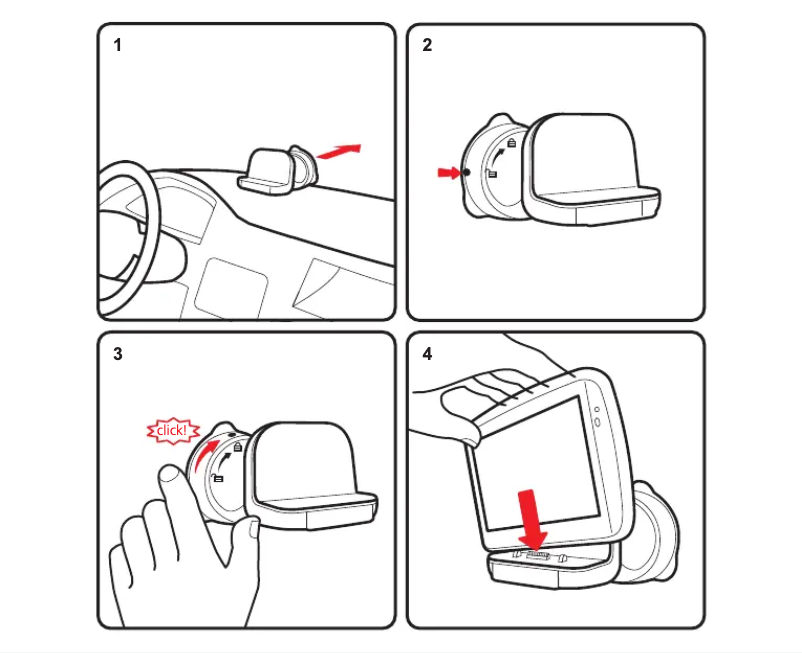 1

2

3

click!

4