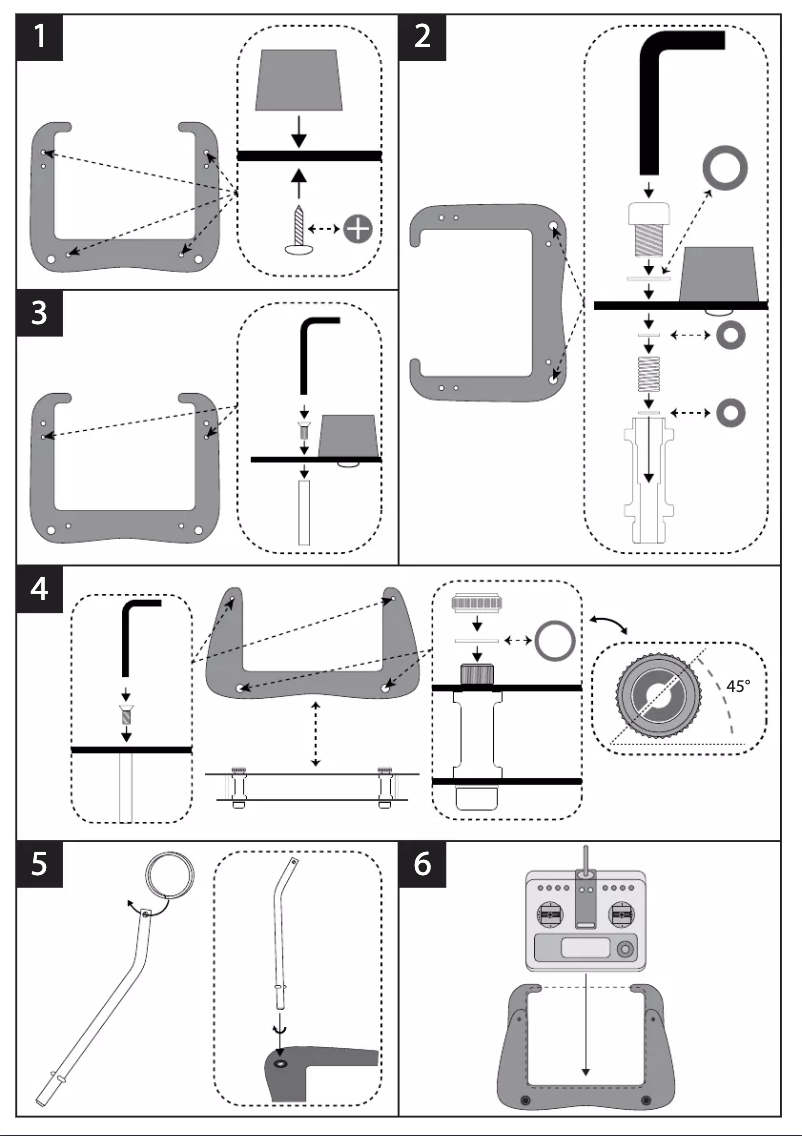 1

2

3

4

45°

5

6