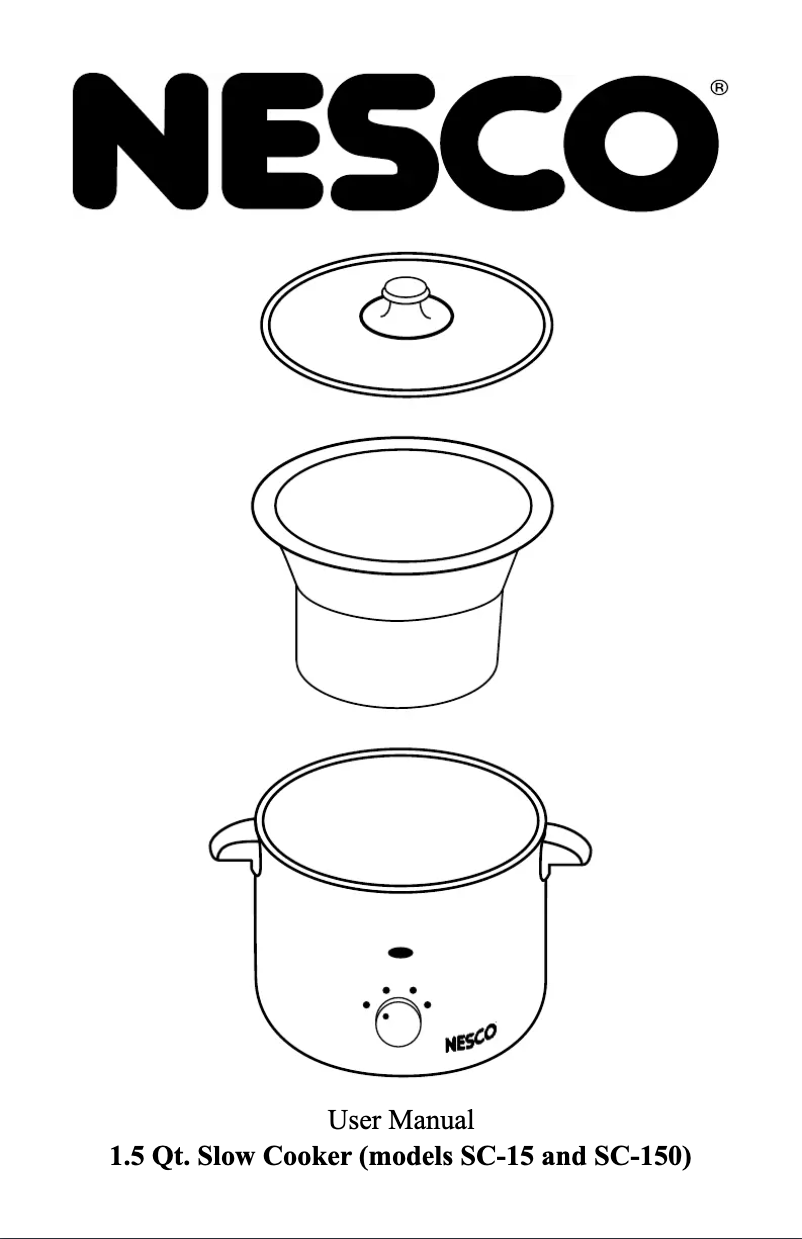 NESCO®

NESCO

User Manual
1.5 Qt. Slow Cooker (models SC-15 and SC-150)