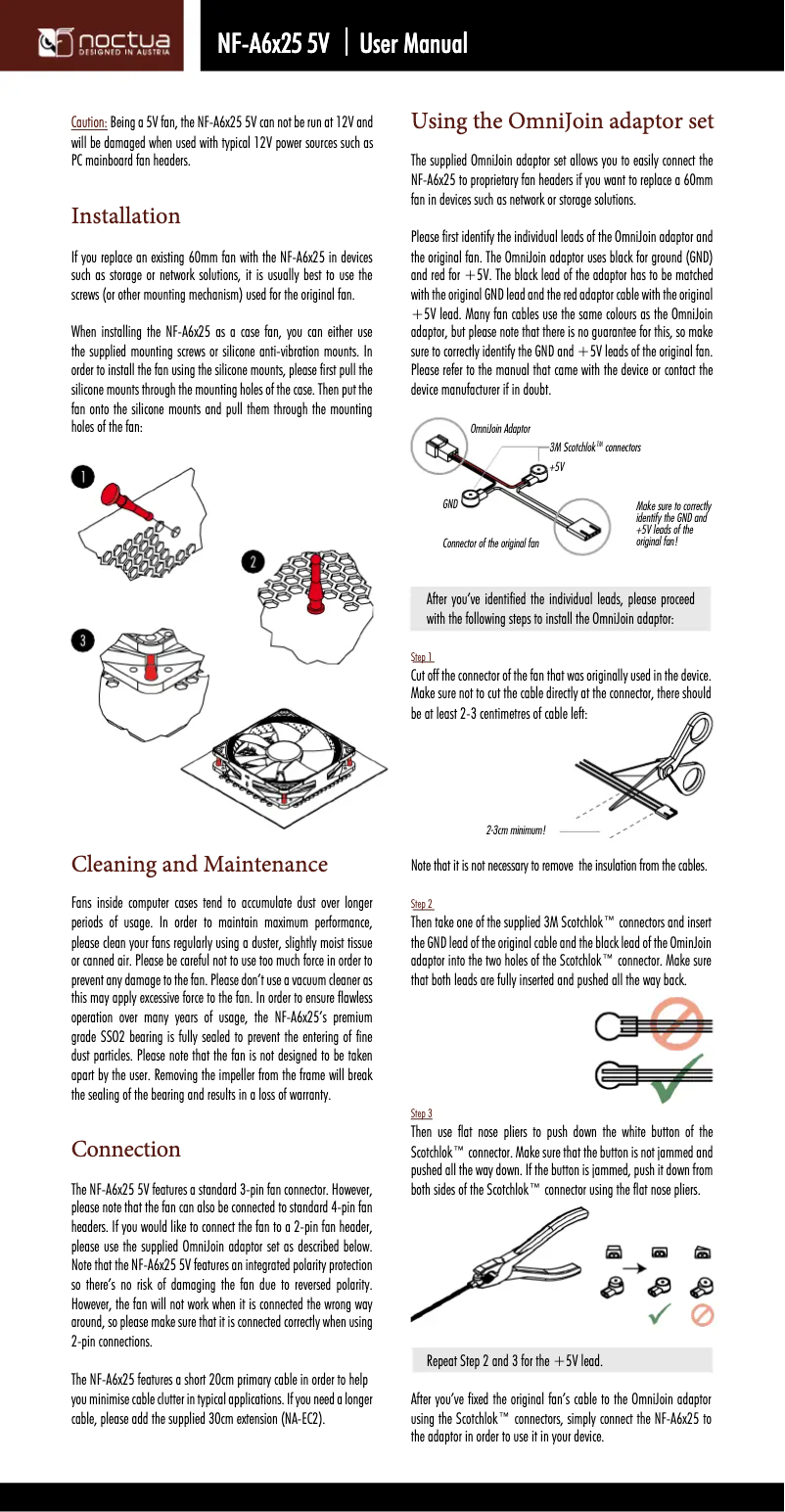 noctua
DESIGNED IN AUSTRIA

NF-A6x25 5V | User Manual

Caution: Being a 5V fan, the NF-A6x25 5V can not be run at 12V and will be damaged when used with typical 12V power sources such as PC mainboard fan headers.

Installation

If you replace an existing 60mm fan with the NF-A6x25 in devices such as storage or network solutions, it is usually best to use the screws (or other mounting mechanism) used for the original fan.

When installing the NF-A6x25 as a case fan, you can either use the supplied mounting screws or silicone anti-vibration mounts. In order to install the fan using the silicone mounts, please first pull the silicone mounts through the mounting holes of the case. Then put the fan onto the silicone mounts and pull them through the mounting holes of the fan:

1

2

3

Cleaning and Maintenance

Fans inside computer cases tend to accumulate dust over longer periods of usage. In order to maintain maximum performance, please clean your fans regularly using a duster, slightly moist tissue or canned air. Please be careful not to use too much force in order to prevent any damage to the fan. Please don't use a vacuum cleaner as this may apply excessive force to the fan. In order to ensure flawless operation over many years of usage, the NF-A6x25's premium grade SSO2 bearing is fully sealed to prevent the entering of fine dust particles. Please note that the fan is not designed to be taken apart by the user. Removing the impeller from the frame will break the sealing of the bearing and results in a loss of warranty.

Connection

The NF-A6x25 5V features a standard 3-pin fan connector. However, please note that the fan can also be connected to standard 4-pin fan headers. If you would like to connect the fan to a 2-pin fan header, please use the supplied OmniJoin adaptor set as described below. Note that the NF-A6x25 5V features an integrated polarity protection so there's no risk of damaging the fan due to reversed polarity. However, the fan will not work when it is connected the wrong way around, so please make sure that it is connected correctly when using 2-pin connections.

The NF-A6x25 features a short 20cm primary cable in order to help you minimise cable clutter in typical applications. If you need a longer cable, please add the supplied 30cm extension (NA-EC2).

Using the OmniJoin adaptor set

The supplied OmniJoin adaptor set allows you to easily connect the NF-A6x25 to proprietary fan headers if you want to replace a 60mm fan in devices such as network or storage solutions.

Please first identify the individual leads of the OmniJoin adaptor and the original fan. The OmniJoin adaptor uses black for ground (GND) and red for +5V. The black lead of the adaptor has to be matched with the original GND lead and the red adaptor cable with the original +5V lead. Many fan cables use the same colours as the OmniJoin adaptor, but please note that there is no guarantee for this, so make sure to correctly identify the GND and +5V leads of the original fan. Please refer to the manual that came with the device or contact the device manufacturer if in doubt.

OmniJoin Adaptor
3M Scotchlok™ connectors
+5V
GND
Connector of the original fan
Make sure to correctly identify the GND and +5V leads of the original fan!

After you've identified the individual leads, please proceed with the following steps to install the OmniJoin adaptor:

Step 1
Cut off the connector of the fan that was originally used in the device. Make sure not to cut the cable directly at the connector, there should be at least 2-3 centimetres of cable left:

2-3cm minimum!

Note that it is not necessary to remove the insulation from the cables.

Step 2
Then take one of the supplied 3M Scotchlok™ connectors and insert the GND lead of the original cable and the black lead of the OminJoin adaptor into the two holes of the Scotchlok™ connector. Make sure that both leads are fully inserted and pushed all the way back.

Step 3
Then use flat nose pliers to push down the white button of the Scotchlok™ connector. Make sure that the button is not jammed and pushed all the way down. If the button is jammed, push it down from both sides of the Scotchlok™ connector using the flat nose pliers.

Repeat Step 2 and 3 for the +5V lead.

After you've fixed the original fan's cable to the OmniJoin adaptor using the Scotchlok™ connectors, simply connect the NF-A6x25 to the adaptor in order to use it in your device.