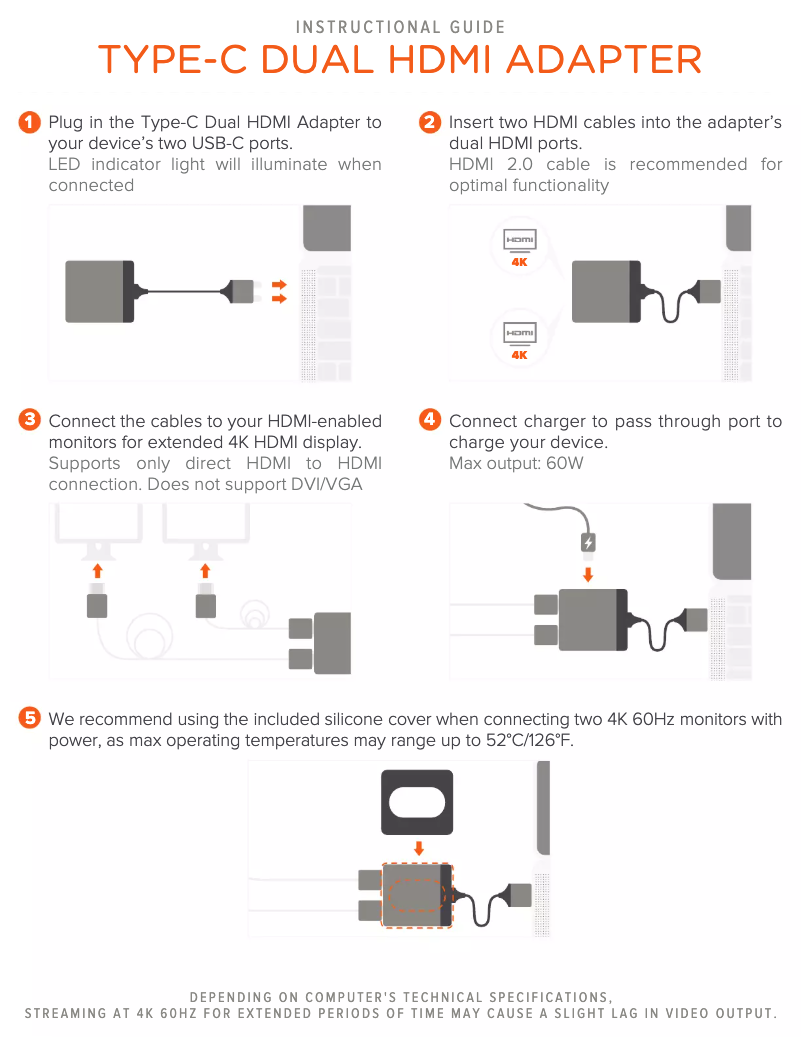 INSTRUCTIONAL GUIDE
TYPE-C DUAL HDMI ADAPTER

1 Plug in the Type-C Dual HDMI Adapter to your device's two USB-C ports.
LED indicator light will illuminate when connected

2 Insert two HDMI cables into the adapter's dual HDMI ports.
HDMI 2.0 cable is recommended for optimal functionality

HDMI
4K
HDMI
4K

3 Connect the cables to your HDMI-enabled monitors for extended 4K HDMI display.
Supports only direct HDMI to HDMI connection. Does not support DVI/VGA

4 Connect charger to pass through port to charge your device.
Max output: 60W

5 We recommend using the included silicone cover when connecting two 4K 60Hz monitors with power, as max operating temperatures may range up to 52°C/126°F.

DEPENDING ON COMPUTER'S TECHNICAL SPECIFICATIONS,
STREAMING AT 4K 60HZ FOR EXTENDED PERIODS OF TIME MAY CAUSE A SLIGHT LAG IN VIDEO OUTPUT.