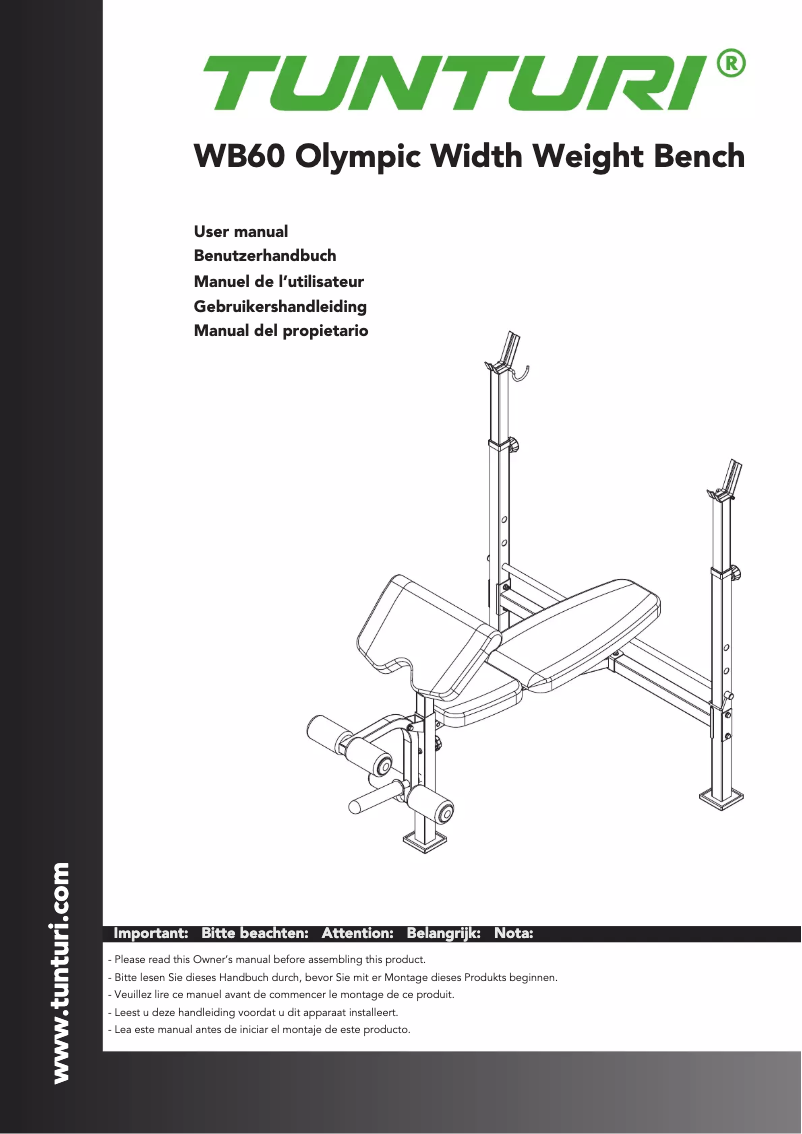 TUNTURI®

WB60 Olympic Width Weight Bench

User manual
Benutzerhandbuch
Manuel de l'utilisateur
Gebruikershandleiding
Manual del propietario

www.tunturi.com

Important: Bitte beachten: Attention: Belangrijk: Nota:

- Please read this Owner's manual before assembling this product.
- Bitte lesen Sie dieses Handbuch durch, bevor Sie mit er Montage dieses Produkts beginnen.
- Veuillez lire ce manuel avant de commencer le montage de ce produit.
- Leest u deze handleiding voordat u dit apparaat installeert.
- Lea este manual antes de iniciar el montaje de este producto.