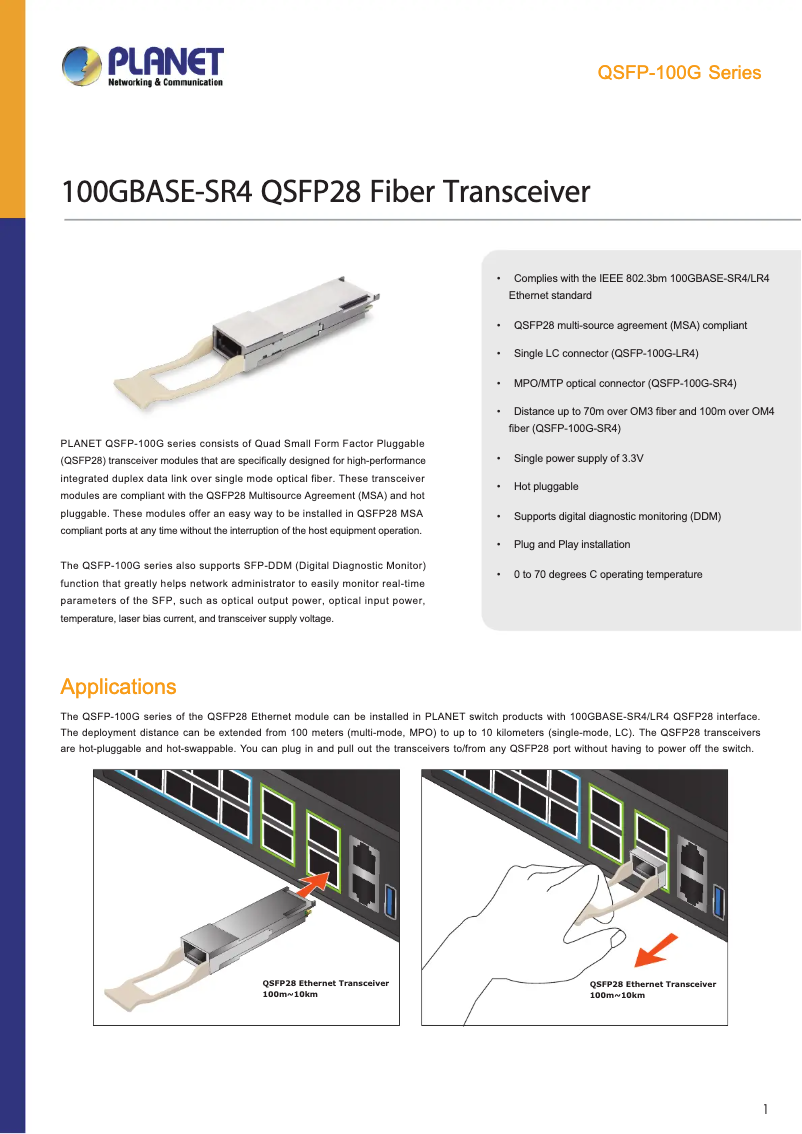 PLANET
Networking & Communication

QSFP-100G Series

100GBASE-SR4 QSFP28 Fiber Transceiver

PLANET QSFP-100G series consists of Quad Small Form Factor Pluggable (QSFP28) transceiver modules that are specifically designed for high-performance integrated duplex data link over single mode optical fiber. These transceiver modules are compliant with the QSFP28 Multisource Agreement (MSA) and hot pluggable. These modules offer an easy way to be installed in QSFP28 MSA compliant ports at any time without the interruption of the host equipment operation.

The QSFP-100G series also supports SFP-DDM (Digital Diagnostic Monitor) function that greatly helps network administrator to easily monitor real-time parameters of the SFP, such as optical output power, optical input power, temperature, laser bias current, and transceiver supply voltage.

• Complies with the IEEE 802.3bm 100GBASE-SR4/LR4 Ethernet standard
• QSFP28 multi-source agreement (MSA) compliant
• Single LC connector (QSFP-100G-LR4)
• MPO/MTP optical connector (QSFP-100G-SR4)
• Distance up to 70m over OM3 fiber and 100m over OM4 fiber (QSFP-100G-SR4)
• Single power supply of 3.3V
• Hot pluggable
• Supports digital diagnostic monitoring (DDM)
• Plug and Play installation
• 0 to 70 degrees C operating temperature

Applications

The QSFP-100G series of the QSFP28 Ethernet module can be installed in PLANET switch products with 100GBASE-SR4/LR4 QSFP28 interface. The deployment distance can be extended from 100 meters (multi-mode, MPO) to up to 10 kilometers (single-mode, LC). The QSFP28 transceivers are hot-pluggable and hot-swappable. You can plug in and pull out the transceivers to/from any QSFP28 port without having to power off the switch.

QSFP28 Ethernet Transceiver
100m~10km

QSFP28 Ethernet Transceiver
100m~10km

1