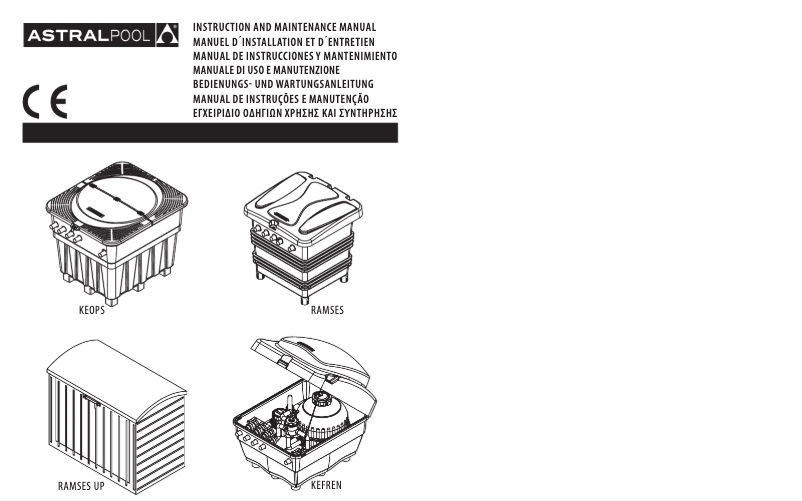 ASTRALPOOL

CE

INSTRUCTION AND MAINTENANCE MANUAL
MANUEL D´INSTALLATION ET D´ENTRETIEN
MANUAL DE INSTRUCCIONES Y MANTENIMIENTO
MANUALE DI USO E MANUTENZIONE
BEDIENUNGS- UND WARTUNGSANLEITUNG
MANUAL DE INSTRUÇÕES E MANUTENÇÃO
ΕΓΧΕΙΡΙΔΙΟ ΟΔΗΓΙΩΝ ΧΡΗΣΗΣ ΚΑΙ ΣΥΝΤΗΡΗΣΗΣ

KEOPS

RAMSES

RAMSES UP

KEFREN