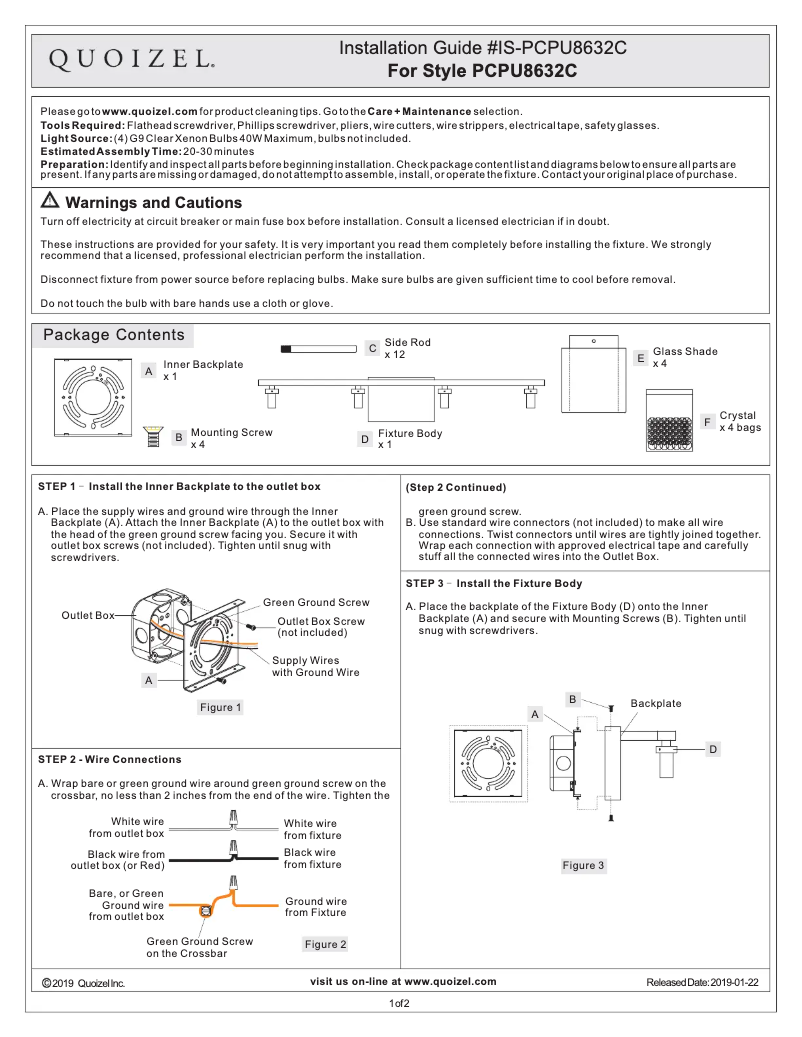 QUOIZEL.

Installation Guide #IS-PCPU8632C
For Style PCPU8632C

Please go to www.quoizel.com for product cleaning tips. Go to the Care + Maintenance selection.
Tools Required: Flathead screwdriver, Phillips screwdriver, pliers, wire cutters, wire strippers, electrical tape, safety glasses.
Light Source: (4) G9 Clear Xenon Bulbs 40W Maximum, bulbs not included.
Estimated Assembly Time: 20-30 minutes
Preparation: Identify and inspect all parts before beginning installation. Check package content list and diagrams below to ensure all parts are present. If any parts are missing or damaged, do not attempt to assemble, install, or operate the fixture. Contact your original place of purchase.

Warnings and Cautions
Turn off electricity at circuit breaker or main fuse box before installation. Consult a licensed electrician if in doubt.

These instructions are provided for your safety. It is very important you read them completely before installing the fixture. We strongly recommend that a licensed, professional electrician perform the installation.

Disconnect fixture from power source before replacing bulbs. Make sure bulbs are given sufficient time to cool before removal.

Do not touch the bulb with bare hands use a cloth or glove.

Package Contents
A Inner Backplate x 1
B Mounting Screw x 4
C Side Rod x 12
D Fixture Body x 1
E Glass Shade x 4
F Crystal x 4 bags

STEP 1 - Install the Inner Backplate to the outlet box

A. Place the supply wires and ground wire through the Inner Backplate (A). Attach the Inner Backplate (A) to the outlet box with the head of the green ground screw facing you. Secure it with outlet box screws (not included). Tighten until snug with screwdrivers.

Outlet Box
Green Ground Screw
Outlet Box Screw (not included)
Supply Wires with Ground Wire
A
Figure 1

STEP 2 - Wire Connections

A. Wrap bare or green ground wire around green ground screw on the crossbar, no less than 2 inches from the end of the wire. Tighten the

White wire from outlet box
White wire from fixture
Black wire from outlet box (or Red)
Black wire from fixture
Bare, or Green Ground wire from outlet box
Ground wire from Fixture
Green Ground Screw on the Crossbar
Figure 2

(Step 2 Continued)

green ground screw.
B. Use standard wire connectors (not included) to make all wire connections. Twist connectors until wires are tightly joined together. Wrap each connection with approved electrical tape and carefully stuff all the connected wires into the Outlet Box.

STEP 3 - Install the Fixture Body

A. Place the backplate of the Fixture Body (D) onto the Inner Backplate (A) and secure with Mounting Screws (B). Tighten until snug with screwdrivers.

B
Backplate
A
D
Figure 3

©2019 Quoizel Inc.
visit us on-line at www.quoizel.com
Released Date: 2019-01-22
1 of 2