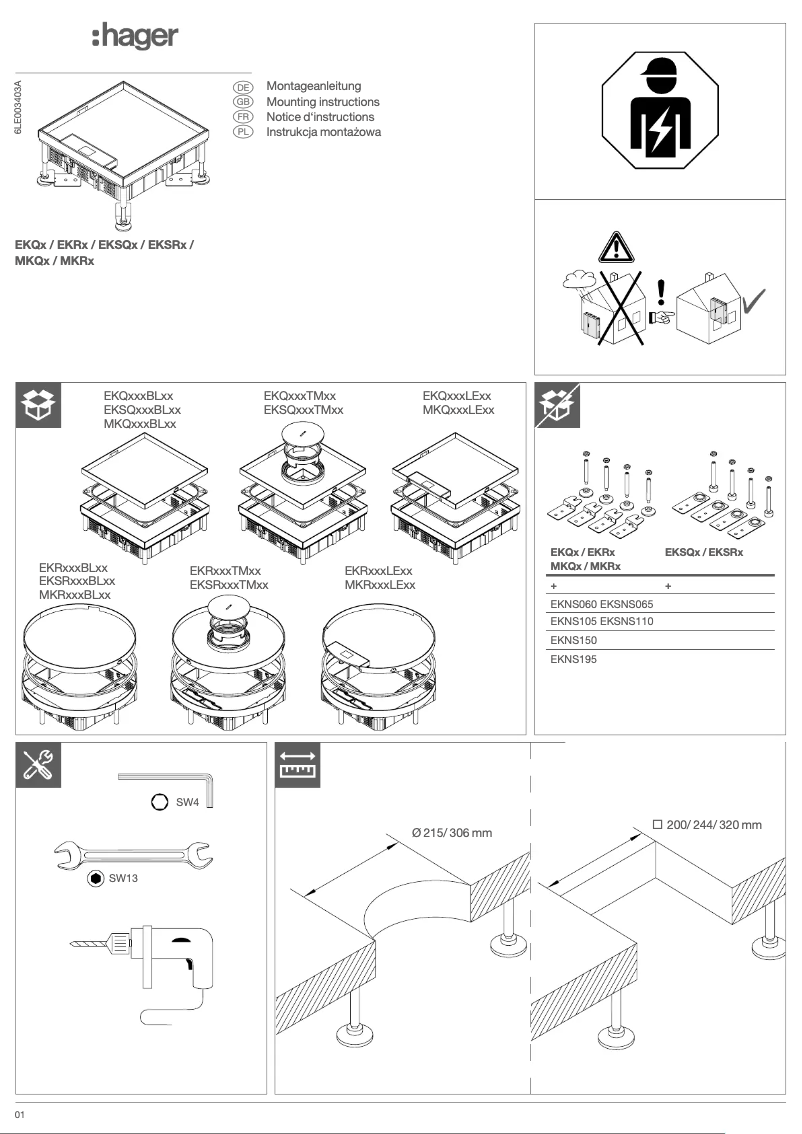 :hager

6LE003403A

DE Montageanleitung
GB Mounting instructions
FR Notice d'instructions
PL Instrukcja montażowa

EKQx / EKRx / EKSQx / EKSRx / MKQx / MKRx

EKQxxxBLxx
EKSQxxxBLxx
MKQxxxBLxx

EKQxxxTMxx
EKSQxxxTMxx

EKQxxxLExx
MKQxxxLExx

EKRxxxBLxx
EKSRxxxBLxx
MKRxxxBLxx

EKRxxxTMxx
EKSRxxxTMxx

EKRxxxLExx
MKRxxxLExx

| EKQx / EKRx MKQx / MKRx | EKSQx / EKSRx |
|---|---|
| + | + |
| EKNS060 | EKSNS065 |
| EKNS105 | EKSNS110 |
| EKNS150 | |
| EKNS195 | |

SW4

SW13

Ø 215/ 306 mm

□ 200/ 244/ 320 mm

01