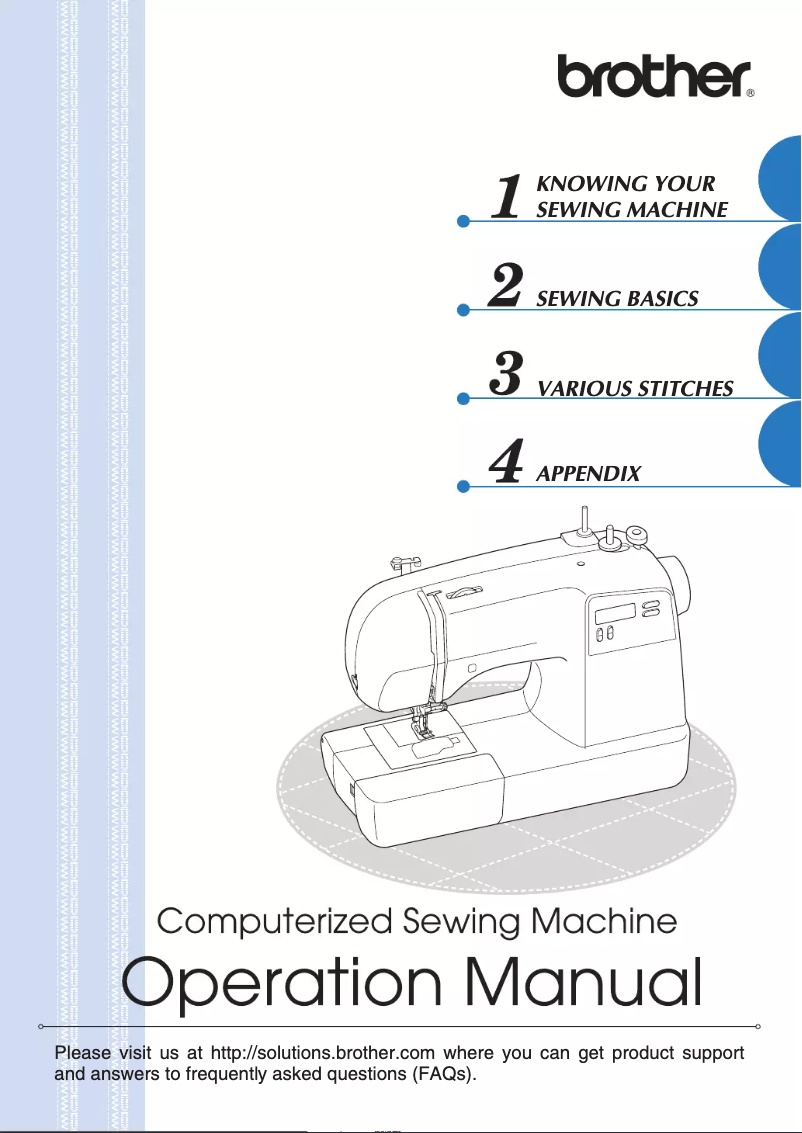 brother®

1 KNOWING YOUR SEWING MACHINE

2 SEWING BASICS

3 VARIOUS STITCHES

4 APPENDIX

Computerized Sewing Machine

Operation Manual

Please visit us at http://solutions.brother.com where you can get product support and answers to frequently asked questions (FAQs).